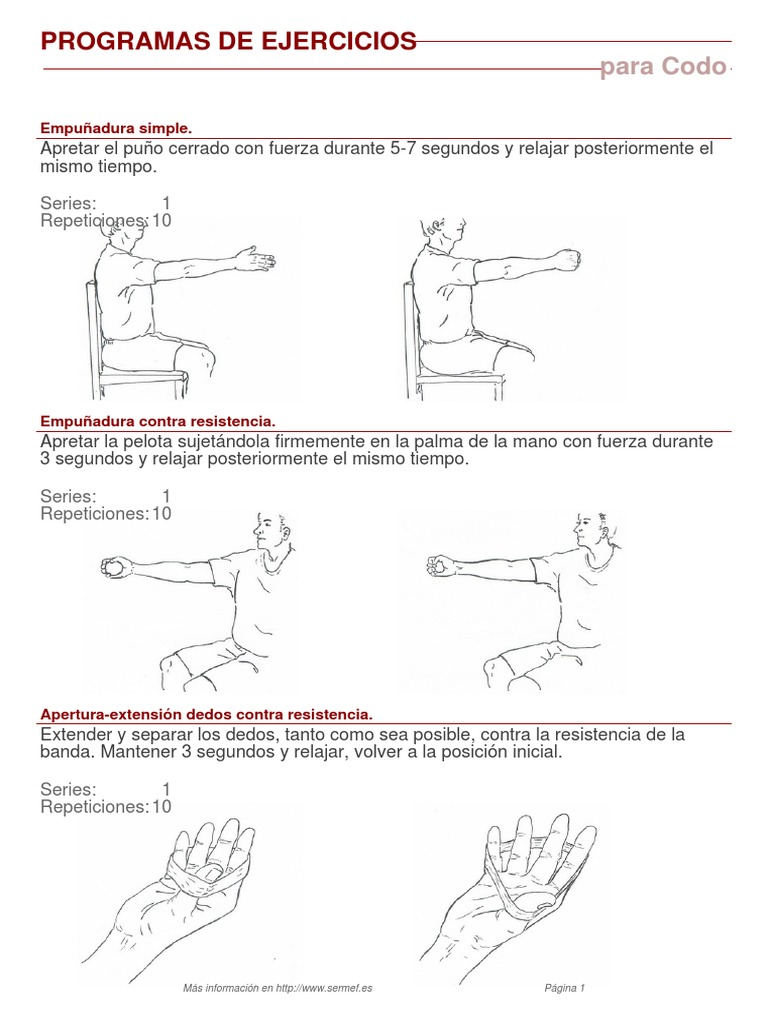 PROGRAMAS DE EJERCICIOS

para Codo

Empuñadura simple.

Apretar el puño cerrado con fuerza durante 5-7 segundos y relajar posteriormente el mismo tiempo.

Series: 1
Repeticiones: 10

Empuñadura contra resistencia.

Apretar la pelota sujetándola firmemente en la palma de la mano con fuerza durante 3 segundos y relajar posteriormente el mismo tiempo.

Series: 1
Repeticiones: 10

Apertura-extensión dedos contra resistencia.

Extender y separar los dedos, tanto como sea posible, contra la resistencia de la banda. Mantener 3 segundos y relajar, volver a la posición inicial.

Series: 1
Repeticiones: 10

Más información en http://www.sermef.es

Página 1