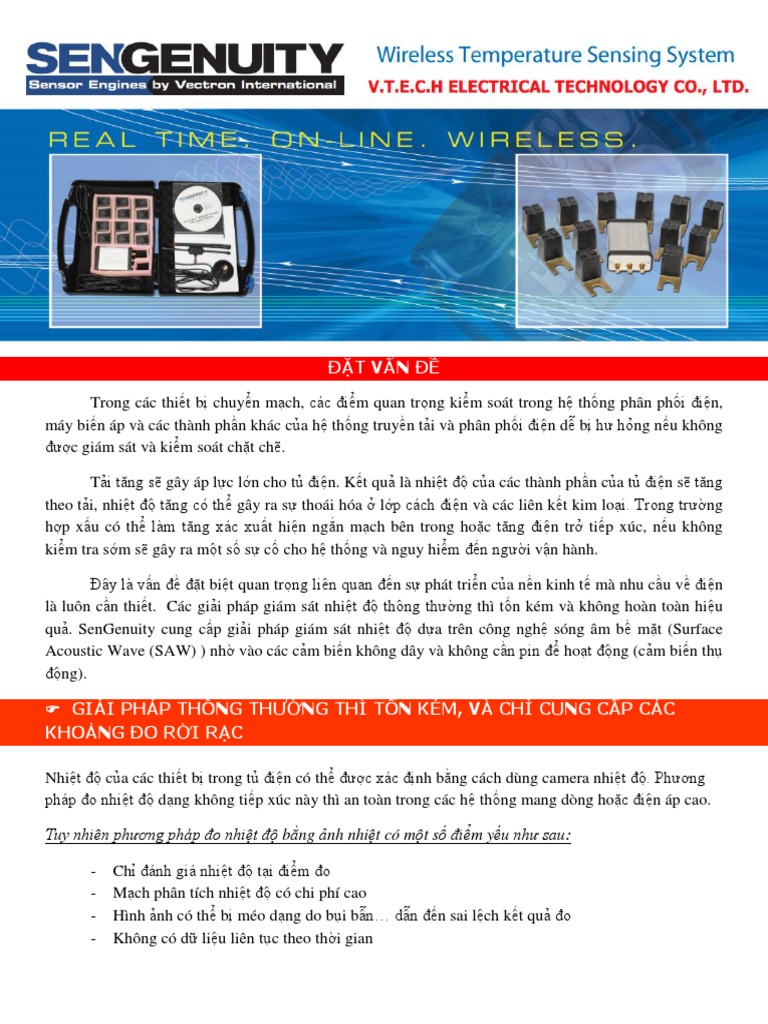 SENGENUITY
Sensor Engines by Vectron International

Wireless Temperature Sensing System
V.T.E.C.H ELECTRICAL TECHNOLOGY CO., LTD.

REAL TIME. ON-LINE. WIRELESS.

ĐẶT VẤN ĐỀ

Trong các thiết bị chuyển mạch, các điểm quan trọng kiểm soát trong hệ thống phân phối điện, máy biến áp và các thành phần khác của hệ thống truyền tải và phân phối điện dễ bị hư hỏng nếu không được giám sát và kiểm soát chặt chẽ.

Tải tăng sẽ gây áp lực lớn cho tủ điện. Kết quả là nhiệt độ của các thành phần của tủ điện sẽ tăng theo tải, nhiệt độ tăng có thể gây ra sự thoái hóa ở lớp cách điện và các liên kết kim loại. Trong trường hợp xấu có thể làm tăng xác xuất hiện ngắn mạch bên trong hoặc tăng điện trở tiếp xúc, nếu không kiểm tra sớm sẽ gây ra một số sự cố cho hệ thống và nguy hiểm đến người vận hành.

Đây là vấn đề đặt biệt quan trọng liên quan đến sự phát triển của nền kinh tế mà nhu cầu về điện là luôn cần thiết. Các giải pháp giám sát nhiệt độ thông thường thì tốn kém và không hoàn toàn hiệu quả. SenGenuity cung cấp giải pháp giám sát nhiệt độ dựa trên công nghệ sóng âm bề mặt (Surface Acoustic Wave (SAW) ) nhờ vào các cảm biến không dây và không cần pin để hoạt động (cảm biến thụ động).

☛ GIẢI PHÁP THÔNG THƯỜNG THÌ TỐN KÉM, VÀ CHỈ CUNG CẤP CÁC KHOẢNG ĐO RỜI RẠC

Nhiệt độ của các thiết bị trong tủ điện có thể được xác định bằng cách dùng camera nhiệt độ. Phương pháp đo nhiệt độ dạng không tiếp xúc này thì an toàn trong các hệ thống mang dòng hoặc điện áp cao.

Tuy nhiên phương pháp đo nhiệt độ bằng ảnh nhiệt có một số điểm yếu như sau:

- Chỉ đánh giá nhiệt độ tại điểm đo
- Mạch phân tích nhiệt độ có chi phí cao
- Hình ảnh có thể bị méo dạng do bụi bẩn… dẫn đến sai lệch kết quả đo
- Không có dữ liệu liên tục theo thời gian