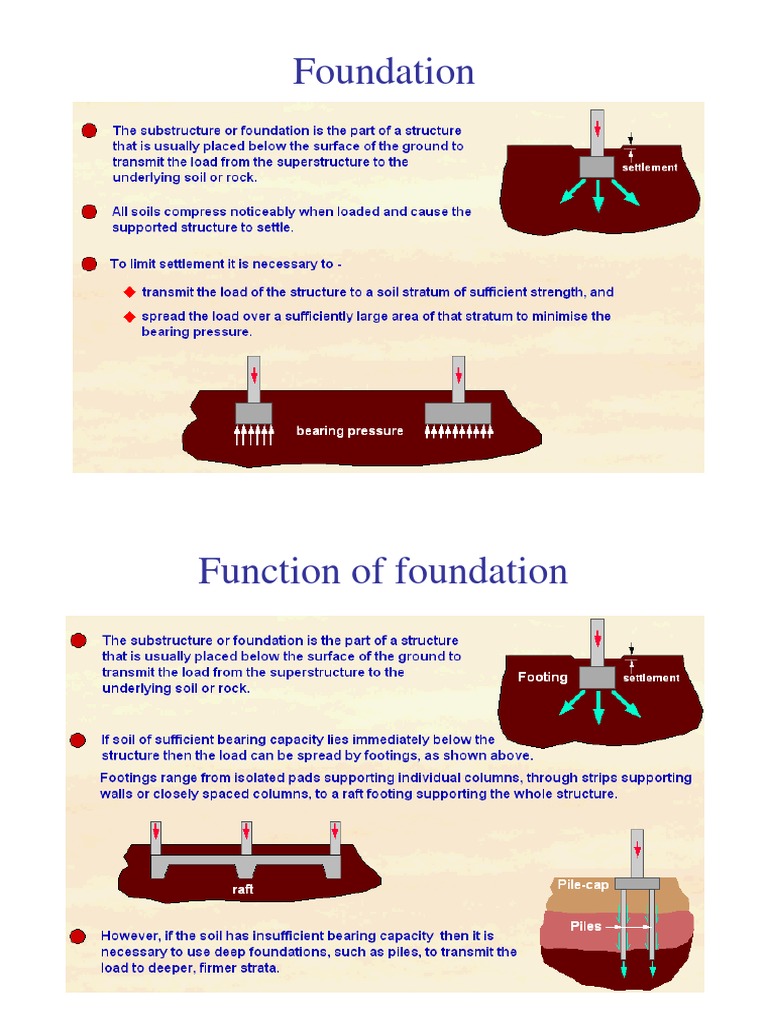 Foundation

The substructure or foundation is the part of a structure that is usually placed below the surface of the ground to transmit the load from the superstructure to the underlying soil or rock.

settlement

All soils compress noticeably when loaded and cause the supported structure to settle.

To limit settlement it is necessary to -

transmit the load of the structure to a soil stratum of sufficient strength, and

spread the load over a sufficiently large area of that stratum to minimise the bearing pressure.

bearing pressure

Function of foundation

The substructure or foundation is the part of a structure that is usually placed below the surface of the ground to transmit the load from the superstructure to the underlying soil or rock.

Footing

settlement

If soil of sufficient bearing capacity lies immediately below the structure then the load can be spread by footings, as shown above.

Footings range from isolated pads supporting individual columns, through strips supporting walls or closely spaced columns, to a raft footing supporting the whole structure.

raft

Pile-cap

Piles

However, if the soil has insufficient bearing capacity then it is necessary to use deep foundations, such as piles, to transmit the load to deeper, firmer strata.