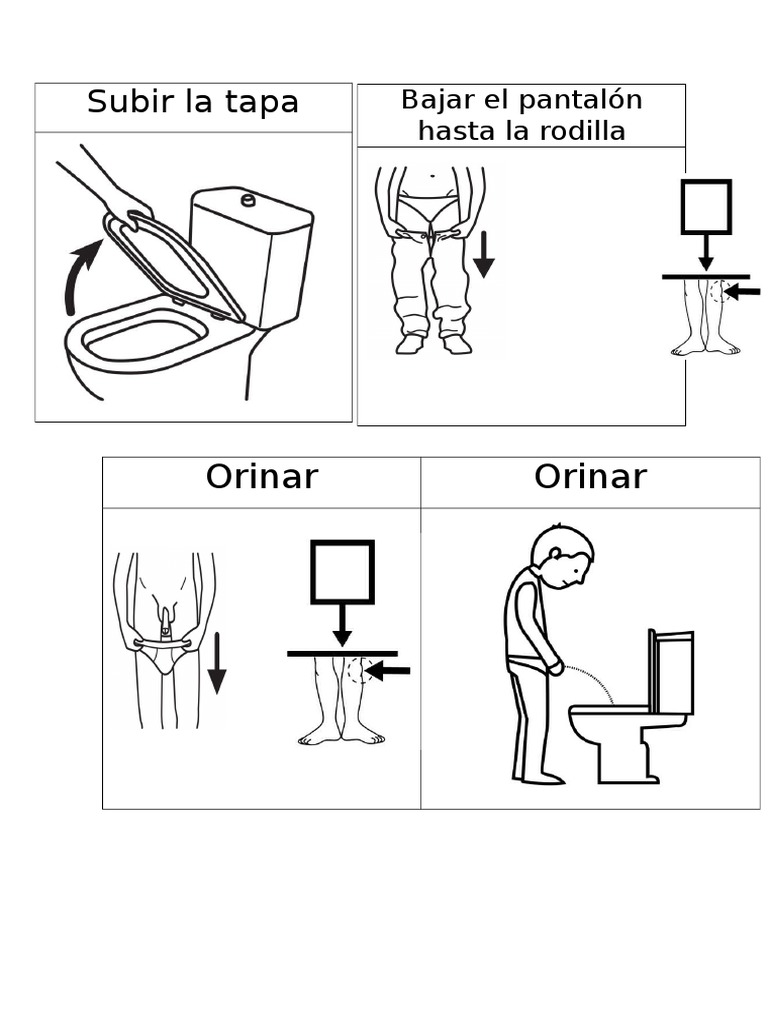 Subir la tapa

Bajar el pantalón hasta la rodilla

Orinar

Orinar