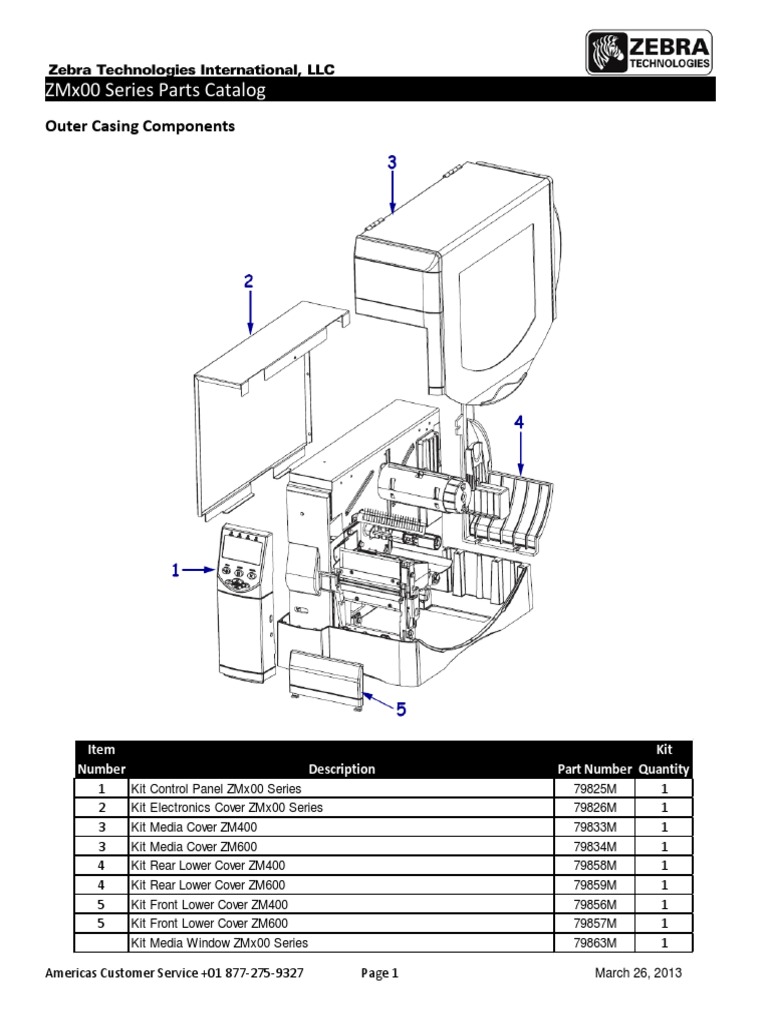 ZEBRA TECHNOLOGIES

Zebra Technologies International, LLC
ZMx00 Series Parts Catalog

Outer Casing Components

3
2
4
1
5

| Item Number | Description | Part Number | Kit Quantity |
|---|---|---|---|
| 1 | Kit Control Panel ZMx00 Series | 79825M | 1 |
| 2 | Kit Electronics Cover ZMx00 Series | 79826M | 1 |
| 3 | Kit Media Cover ZM400 | 79833M | 1 |
| 3 | Kit Media Cover ZM600 | 79834M | 1 |
| 4 | Kit Rear Lower Cover ZM400 | 79858M | 1 |
| 4 | Kit Rear Lower Cover ZM600 | 79859M | 1 |
| 5 | Kit Front Lower Cover ZM400 | 79856M | 1 |
| 5 | Kit Front Lower Cover ZM600 | 79857M | 1 |
| | Kit Media Window ZMx00 Series | 79863M | 1 |

Americas Customer Service +01 877-275-9327 Page 1 March 26, 2013