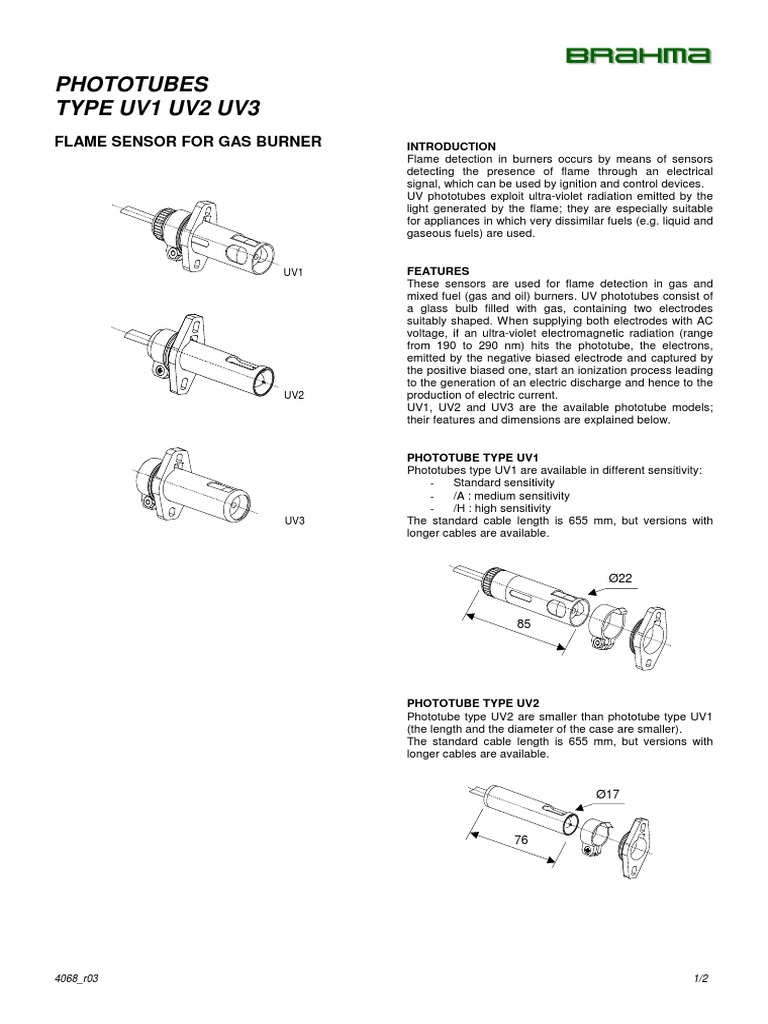 BRAHMA

PHOTOTUBES
TYPE UV1 UV2 UV3

FLAME SENSOR FOR GAS BURNER

UV1

UV2

UV3

INTRODUCTION
Flame detection in burners occurs by means of sensors detecting the presence of flame through an electrical signal, which can be used by ignition and control devices.
UV phototubes exploit ultra-violet radiation emitted by the light generated by the flame; they are especially suitable for appliances in which very dissimilar fuels (e.g. liquid and gaseous fuels) are used.

FEATURES
These sensors are used for flame detection in gas and mixed fuel (gas and oil) burners. UV phototubes consist of a glass bulb filled with gas, containing two electrodes suitably shaped. When supplying both electrodes with AC voltage, if an ultra-violet electromagnetic radiation (range from 190 to 290 nm) hits the phototube, the electrons, emitted by the negative biased electrode and captured by the positive biased one, start an ionization process leading to the generation of an electric discharge and hence to the production of electric current.
UV1, UV2 and UV3 are the available phototube models; their features and dimensions are explained below.

PHOTOTUBE TYPE UV1
Phototubes type UV1 are available in different sensitivity:
- Standard sensitivity
- /A : medium sensitivity
- /H : high sensitivity
The standard cable length is 655 mm, but versions with longer cables are available.

Ø22
85

PHOTOTUBE TYPE UV2
Phototube type UV2 are smaller than phototube type UV1 (the length and the diameter of the case are smaller).
The standard cable length is 655 mm, but versions with longer cables are available.

Ø17
76

4068_r03

1/2