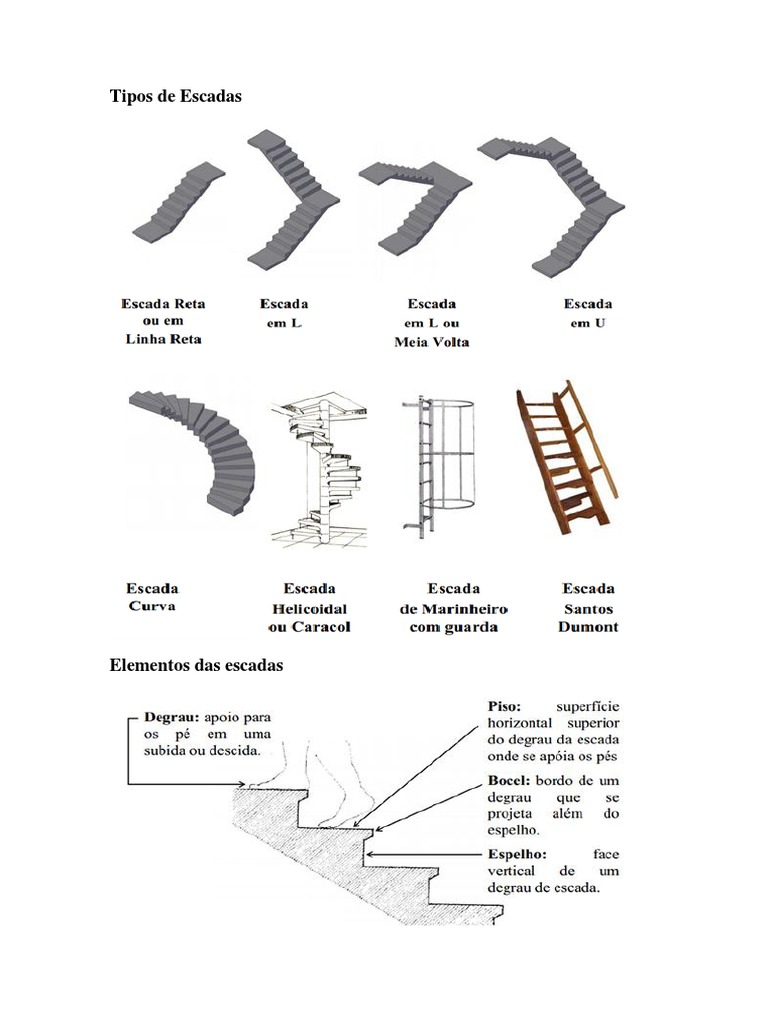 Tipos de Escadas

Escada Reta ou em Linha Reta

Escada em L

Escada em L ou Meia Volta

Escada em U

Escada Curva

Escada Helicoidal ou Caracol

Escada de Marinheiro com guarda

Escada Santos Dumont

Elementos das escadas

Degrau: apoio para os pé em uma subida ou descida.

Piso: superfície horizontal superior do degrau da escada onde se apóia os pés

Bocel: bordo de um degrau que se projeta além do espelho.

Espelho: face vertical de um degrau de escada.