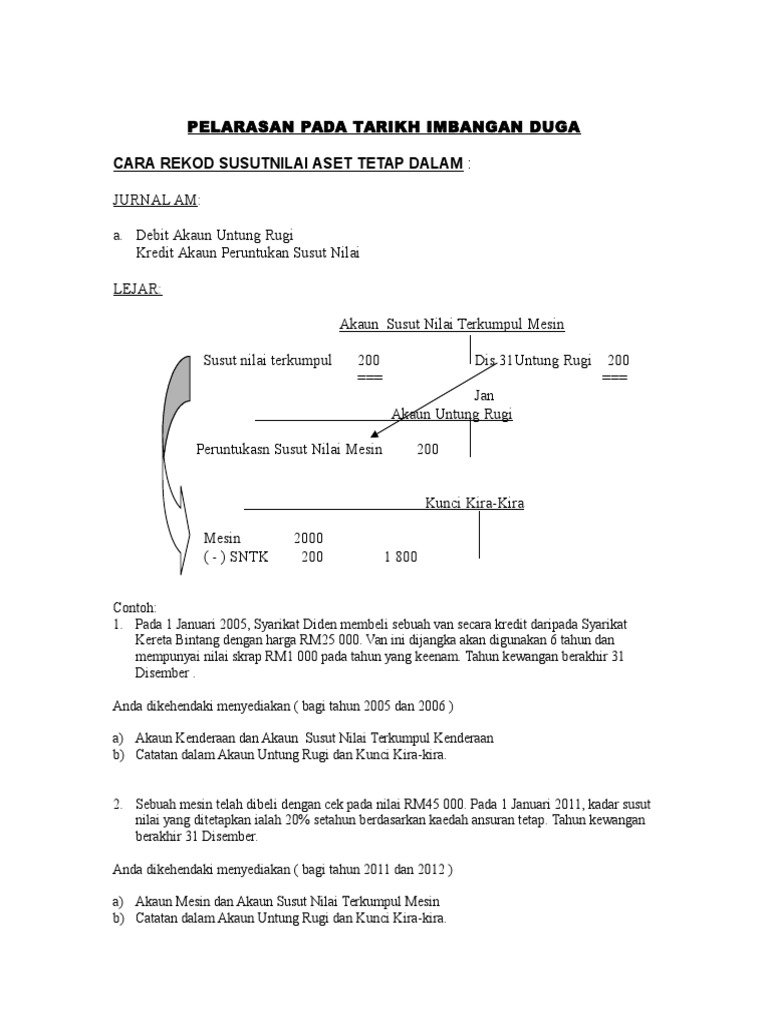 PELARASAN PADA TARIKH IMBANGAN DUGA

CARA REKOD SUSUTNILAI ASET TETAP DALAM :

JURNAL AM:

a. Debit Akaun Untung Rugi
Kredit Akaun Peruntukan Susut Nilai

LEJAR:

Akaun Susut Nilai Terkumpul Mesin

Susut nilai terkumpul 200 Dis 31 Untung Rugi 200
=== ===
Jan

Akaun Untung Rugi

Peruntukasn Susut Nilai Mesin 200

Kunci Kira-Kira

Mesin 2000
( - ) SNTK 200 1 800

Contoh:
1. Pada 1 Januari 2005, Syarikat Diden membeli sebuah van secara kredit daripada Syarikat Kereta Bintang dengan harga RM25 000. Van ini dijangka akan digunakan 6 tahun dan mempunyai nilai skrap RM1 000 pada tahun yang keenam. Tahun kewangan berakhir 31 Disember .

Anda dikehendaki menyediakan ( bagi tahun 2005 dan 2006 )

a) Akaun Kenderaan dan Akaun Susut Nilai Terkumpul Kenderaan
b) Catatan dalam Akaun Untung Rugi dan Kunci Kira-kira.

2. Sebuah mesin telah dibeli dengan cek pada nilai RM45 000. Pada 1 Januari 2011, kadar susut nilai yang ditetapkan ialah 20% setahun berdasarkan kaedah ansuran tetap. Tahun kewangan berakhir 31 Disember.

Anda dikehendaki menyediakan ( bagi tahun 2011 dan 2012 )

a) Akaun Mesin dan Akaun Susut Nilai Terkumpul Mesin
b) Catatan dalam Akaun Untung Rugi dan Kunci Kira-kira.