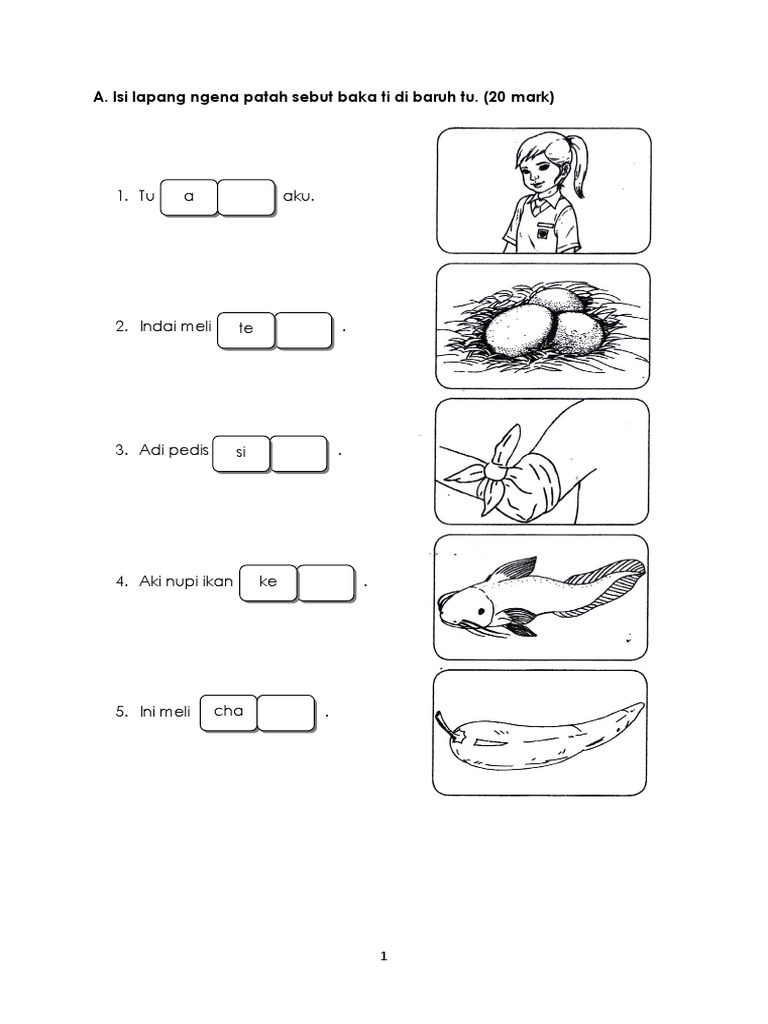 A. Isi lapang ngena patah sebut baka ti di baruh tu. (20 mark)

1. Tu a aku.

2. Indai meli te .

3. Adi pedis si .

4. Aki nupi ikan ke .

5. Ini meli cha .

1