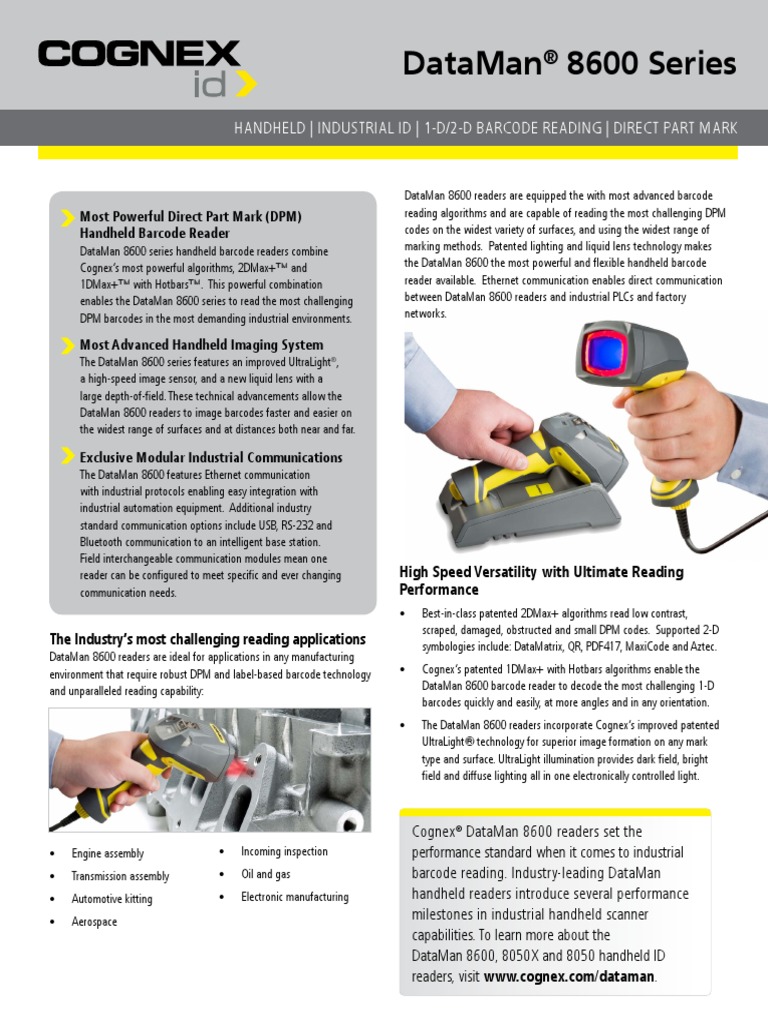 COGNEX id

DataMan® 8600 Series

HANDHELD | INDUSTRIAL ID | 1-D/2-D BARCODE READING | DIRECT PART MARK

Most Powerful Direct Part Mark (DPM) Handheld Barcode Reader
DataMan 8600 series handheld barcode readers combine Cognex's most powerful algorithms, 2DMax+™ and 1DMax+™ with Hotbars™. This powerful combination enables the DataMan 8600 series to read the most challenging DPM barcodes in the most demanding industrial environments.

Most Advanced Handheld Imaging System
The DataMan 8600 series features an improved UltraLight®, a high-speed image sensor, and a new liquid lens with a large depth-of-field. These technical advancements allow the DataMan 8600 readers to image barcodes faster and easier on the widest range of surfaces and at distances both near and far.

Exclusive Modular Industrial Communications
The DataMan 8600 features Ethernet communication with industrial protocols enabling easy integration with industrial automation equipment. Additional industry standard communication options include USB, RS-232 and Bluetooth communication to an intelligent base station. Field interchangeable communication modules mean one reader can be configured to meet specific and ever changing communication needs.

The Industry's most challenging reading applications
DataMan 8600 readers are ideal for applications in any manufacturing environment that require robust DPM and label-based barcode technology and unparalleled reading capability:

• Engine assembly
• Transmission assembly
• Automotive kitting
• Aerospace

• Incoming inspection
• Oil and gas
• Electronic manufacturing

DataMan 8600 readers are equipped the with most advanced barcode reading algorithms and are capable of reading the most challenging DPM codes on the widest variety of surfaces, and using the widest range of marking methods. Patented lighting and liquid lens technology makes the DataMan 8600 the most powerful and flexible handheld barcode reader available. Ethernet communication enables direct communication between DataMan 8600 readers and industrial PLCs and factory networks.

High Speed Versatility with Ultimate Reading Performance

• Best-in-class patented 2DMax+ algorithms read low contrast, scraped, damaged, obstructed and small DPM codes. Supported 2-D symbologies include: DataMatrix, QR, PDF417, MaxiCode and Aztec.
• Cognex's patented 1DMax+ with Hotbars algorithms enable the DataMan 8600 barcode reader to decode the most challenging 1-D barcodes quickly and easily, at more angles and in any orientation.
• The DataMan 8600 readers incorporate Cognex's improved patented UltraLight® technology for superior image formation on any mark type and surface. UltraLight illumination provides dark field, bright field and diffuse lighting all in one electronically controlled light.

Cognex® DataMan 8600 readers set the performance standard when it comes to industrial barcode reading. Industry-leading DataMan handheld readers introduce several performance milestones in industrial handheld scanner capabilities. To learn more about the DataMan 8600, 8050X and 8050 handheld ID readers, visit www.cognex.com/dataman.