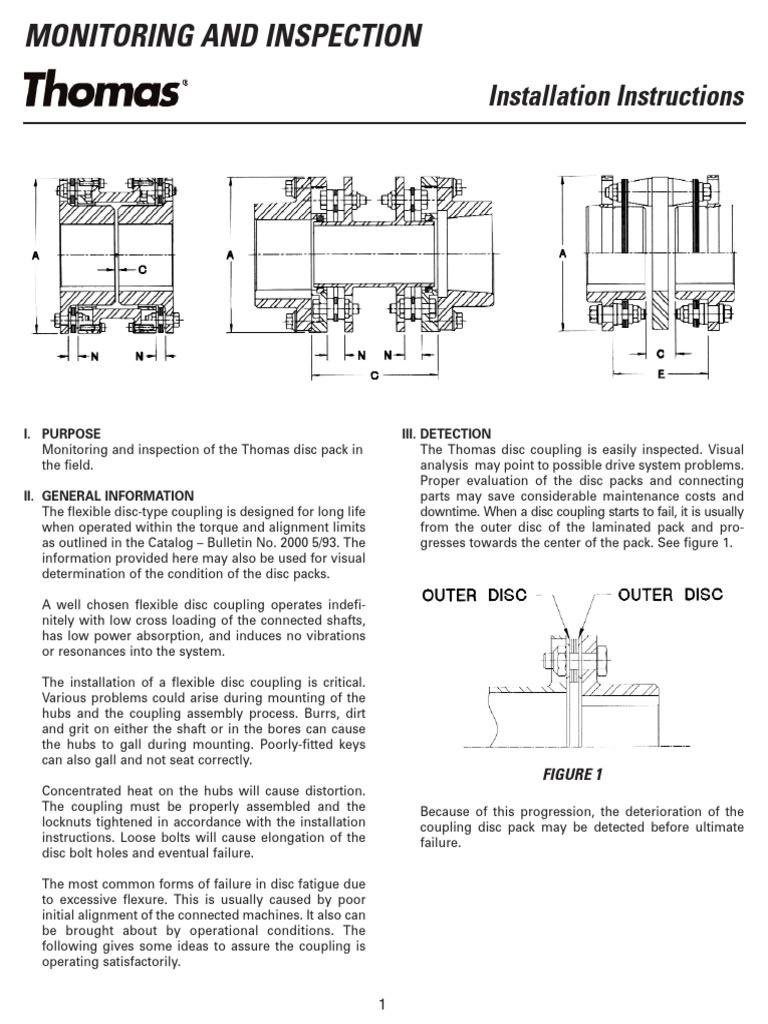 MONITORING AND INSPECTION

Thomas®

Installation Instructions

A
C
N
N

A
N
N
C

A
C
E

I. PURPOSE
Monitoring and inspection of the Thomas disc pack in the field.

II. GENERAL INFORMATION
The flexible disc-type coupling is designed for long life when operated within the torque and alignment limits as outlined in the Catalog – Bulletin No. 2000 5/93. The information provided here may also be used for visual determination of the condition of the disc packs.

A well chosen flexible disc coupling operates indefinitely with low cross loading of the connected shafts, has low power absorption, and induces no vibrations or resonances into the system.

The installation of a flexible disc coupling is critical. Various problems could arise during mounting of the hubs and the coupling assembly process. Burrs, dirt and grit on either the shaft or in the bores can cause the hubs to gall during mounting. Poorly-fitted keys can also gall and not seat correctly.

Concentrated heat on the hubs will cause distortion. The coupling must be properly assembled and the locknuts tightened in accordance with the installation instructions. Loose bolts will cause elongation of the disc bolt holes and eventual failure.

The most common forms of failure in disc fatigue due to excessive flexure. This is usually caused by poor initial alignment of the connected machines. It also can be brought about by operational conditions. The following gives some ideas to assure the coupling is operating satisfactorily.

III. DETECTION
The Thomas disc coupling is easily inspected. Visual analysis may point to possible drive system problems. Proper evaluation of the disc packs and connecting parts may save considerable maintenance costs and downtime. When a disc coupling starts to fail, it is usually from the outer disc of the laminated pack and progresses towards the center of the pack. See figure 1.

OUTER DISC
OUTER DISC

FIGURE 1

Because of this progression, the deterioration of the coupling disc pack may be detected before ultimate failure.

1