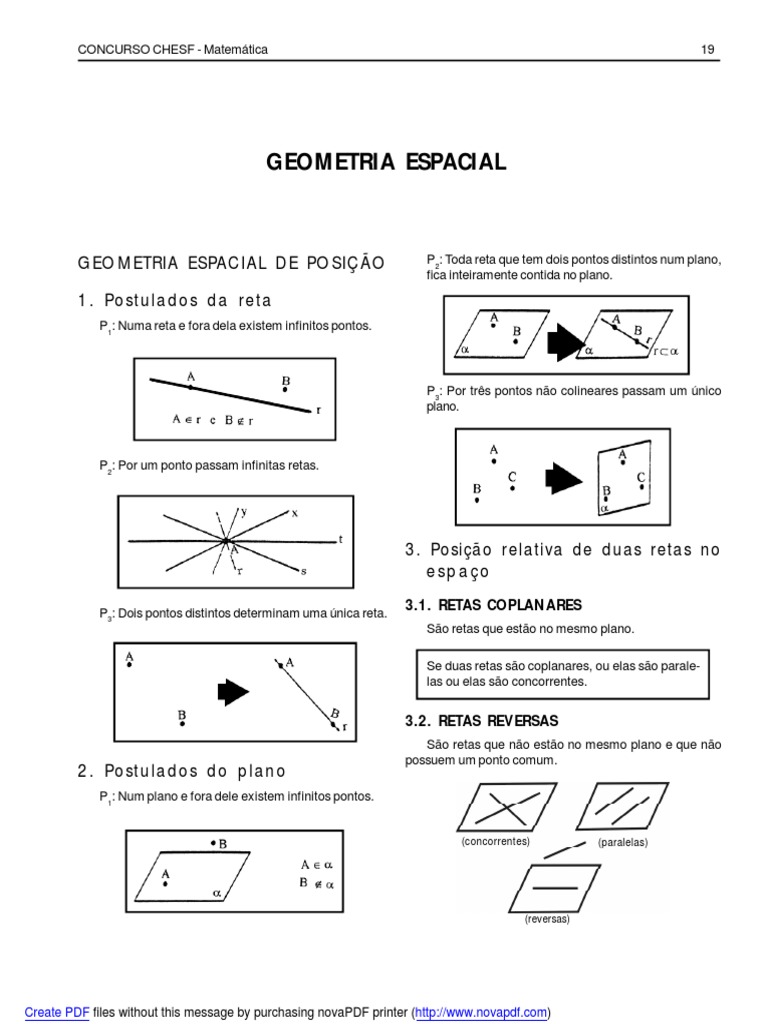 CONCURSO CHESF - Matemática

19

GEOMETRIA ESPACIAL

GEOMETRIA ESPACIAL DE POSIÇÃO

1. Postulados da reta

$P_1$: Numa reta e fora dela existem infinitos pontos.

A

B

r

$A \in r$ e $B \notin r$

$P_2$: Por um ponto passam infinitas retas.

y

x

t

A

r

s

$P_3$: Dois pontos distintos determinam uma única reta.

A

B

A

B

r

2. Postulados do plano

$P_1$: Num plano e fora dele existem infinitos pontos.

B

A

$\alpha$

$A \in \alpha$

$B \notin \alpha$

$P_2$: Toda reta que tem dois pontos distintos num plano, fica inteiramente contida no plano.

A

B

$\alpha$

A

B

r

$\alpha$

$r \subset \alpha$

$P_3$: Por três pontos não colineares passam um único plano.

A

C

B

A

C

B

$\alpha$

3. Posição relativa de duas retas no espaço

3.1. RETAS COPLANARES

São retas que estão no mesmo plano.

Se duas retas são coplanares, ou elas são paralelas ou elas são concorrentes.

3.2. RETAS REVERSAS

São retas que não estão no mesmo plano e que não possuem um ponto comum.

(concorrentes)

(paralelas)

(reversas)

Create PDF files without this message by purchasing novaPDF printer (http://www.novapdf.com)