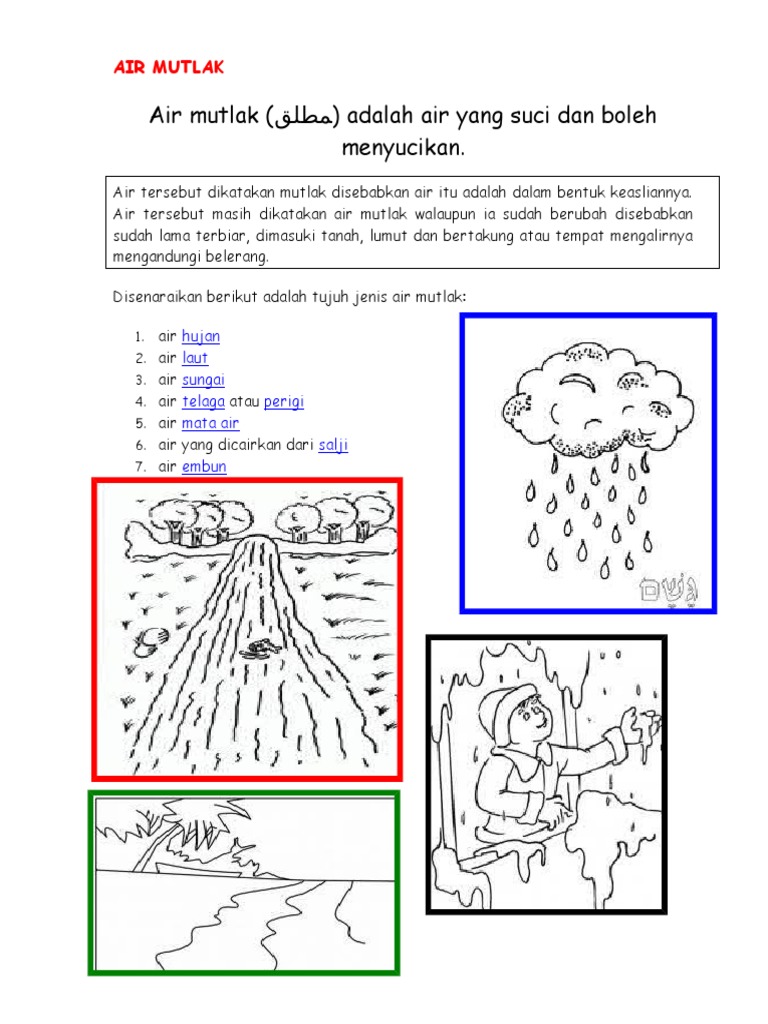 AIR MUTLAK

Air mutlak (مطلق) adalah air yang suci dan boleh menyucikan.

Air tersebut dikatakan mutlak disebabkan air itu adalah dalam bentuk keasliannya. Air tersebut masih dikatakan air mutlak walaupun ia sudah berubah disebabkan sudah lama terbiar, dimasuki tanah, lumut dan bertakung atau tempat mengalirnya mengandungi belerang.

Disenaraikan berikut adalah tujuh jenis air mutlak:

1. air hujan
2. air laut
3. air sungai
4. air telaga atau perigi
5. air mata air
6. air yang dicairkan dari salji
7. air embun