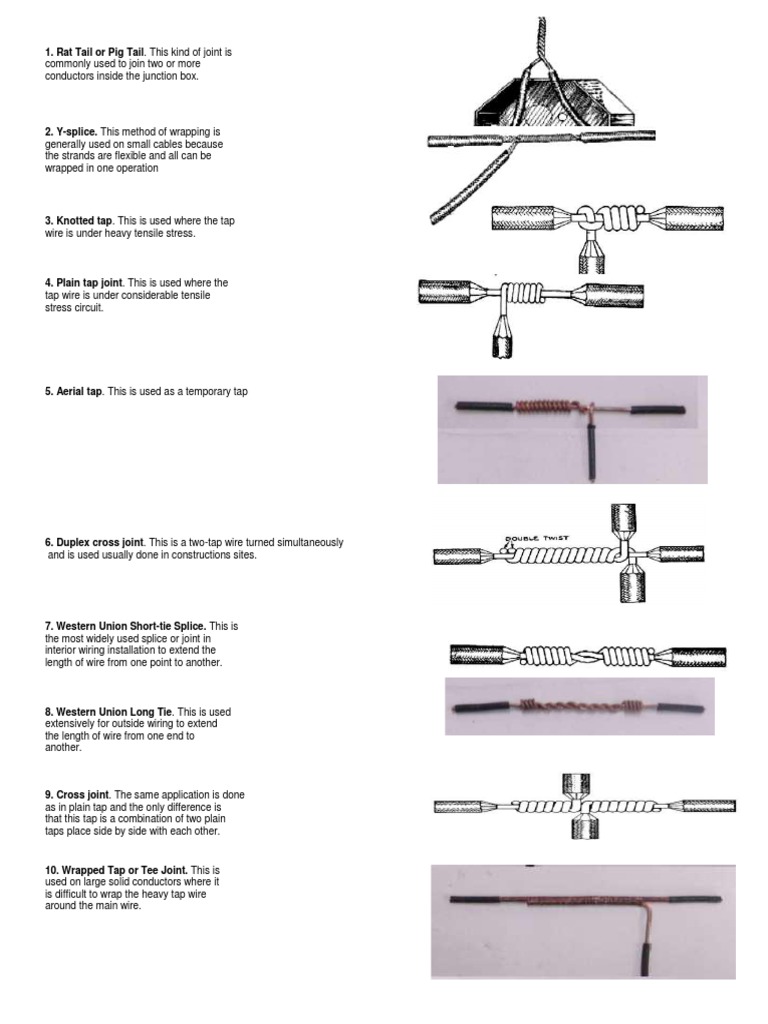 1. Rat Tail or Pig Tail. This kind of joint is commonly used to join two or more conductors inside the junction box.

2. Y-splice. This method of wrapping is generally used on small cables because the strands are flexible and all can be wrapped in one operation

3. Knotted tap. This is used where the tap wire is under heavy tensile stress.

4. Plain tap joint. This is used where the tap wire is under considerable tensile stress circuit.

5. Aerial tap. This is used as a temporary tap

6. Duplex cross joint. This is a two-tap wire turned simultaneously and is used usually done in constructions sites.

DOUBLE TWIST

7. Western Union Short-tie Splice. This is the most widely used splice or joint in interior wiring installation to extend the length of wire from one point to another.

8. Western Union Long Tie. This is used extensively for outside wiring to extend the length of wire from one end to another.

9. Cross joint. The same application is done as in plain tap and the only difference is that this tap is a combination of two plain taps place side by side with each other.

10. Wrapped Tap or Tee Joint. This is used on large solid conductors where it is difficult to wrap the heavy tap wire around the main wire.