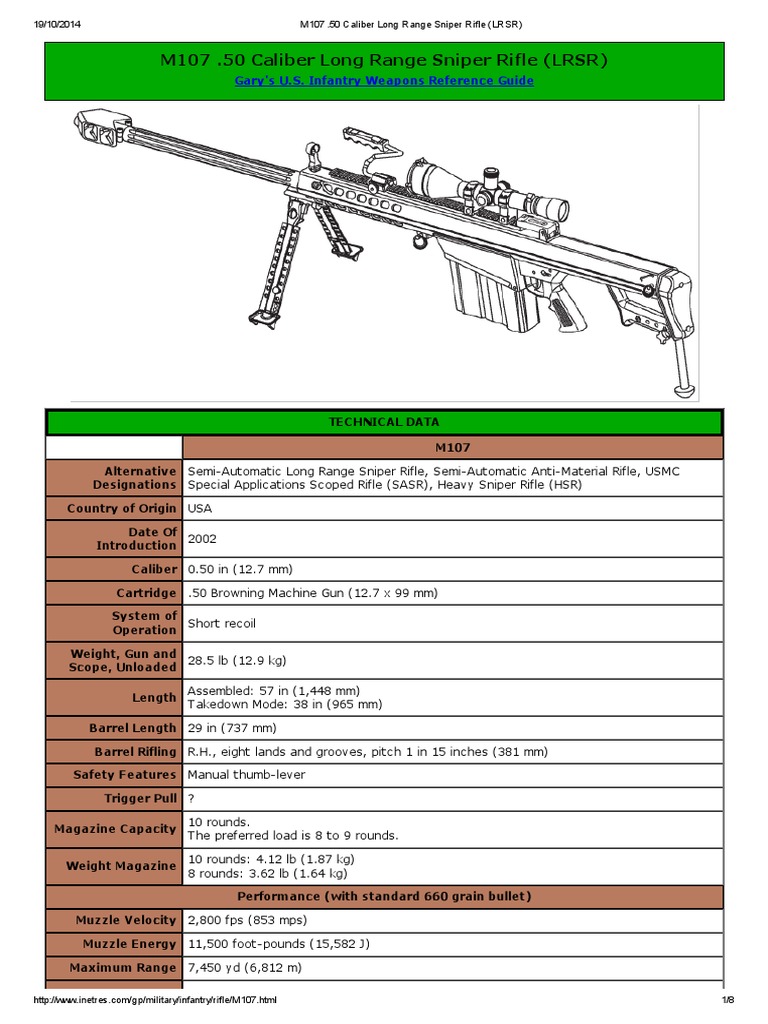 19/10/2014 M107 .50 Caliber Long Range Sniper Rifle (LRSR)

M107 .50 Caliber Long Range Sniper Rifle (LRSR)

Gary's U.S. Infantry Weapons Reference Guide

| TECHNICAL DATA | |
|---|---|
| | M107 |
| Alternative Designations | Semi-Automatic Long Range Sniper Rifle, Semi-Automatic Anti-Material Rifle, USMC Special Applications Scoped Rifle (SASR), Heavy Sniper Rifle (HSR) |
| Country of Origin | USA |
| Date Of Introduction | 2002 |
| Caliber | 0.50 in (12.7 mm) |
| Cartridge | .50 Browning Machine Gun (12.7 x 99 mm) |
| System of Operation | Short recoil |
| Weight, Gun and Scope, Unloaded | 28.5 lb (12.9 kg) |
| Length | Assembled: 57 in (1,448 mm) Takedown Mode: 38 in (965 mm) |
| Barrel Length | 29 in (737 mm) |
| Barrel Rifling | R.H., eight lands and grooves, pitch 1 in 15 inches (381 mm) |
| Safety Features | Manual thumb-lever |
| Trigger Pull | ? |
| Magazine Capacity | 10 rounds. The preferred load is 8 to 9 rounds. |
| Weight Magazine | 10 rounds: 4.12 lb (1.87 kg) 8 rounds: 3.62 lb (1.64 kg) |
| Performance (with standard 660 grain bullet) | |
| Muzzle Velocity | 2,800 fps (853 mps) |
| Muzzle Energy | 11,500 foot-pounds (15,582 J) |
| Maximum Range | 7,450 yd (6,812 m) |

http://www.inetres.com/gp/military/infantry/rifle/M107.html 1/8