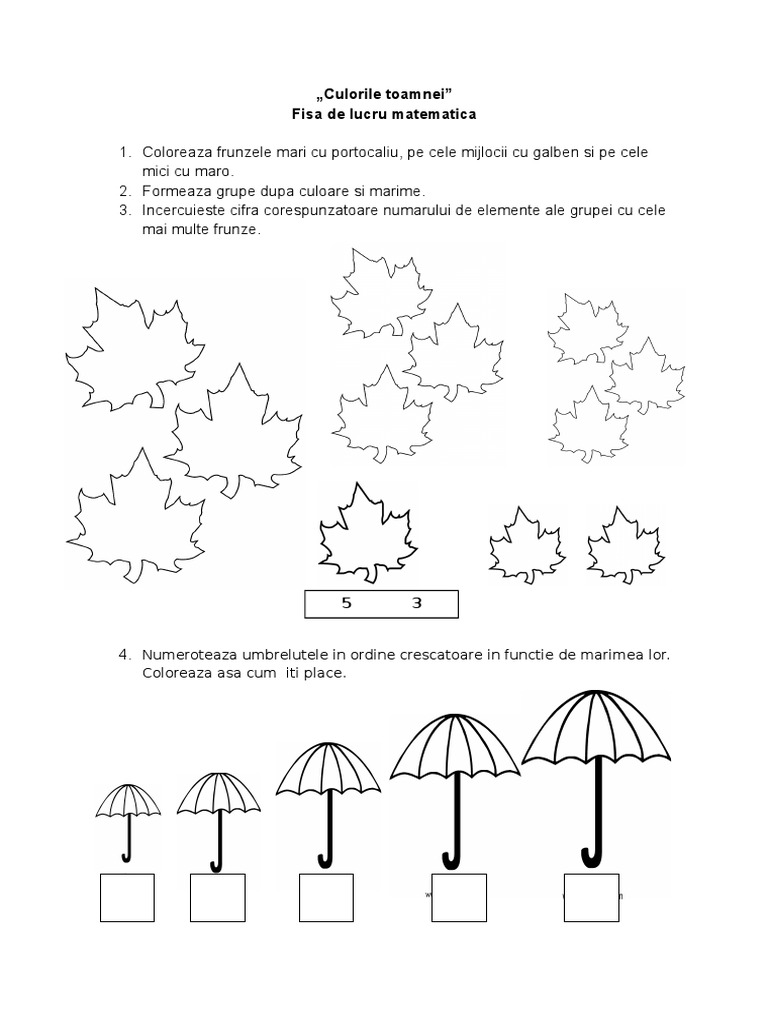 „Culorile toamnei”
Fisa de lucru matematica

1. Coloreaza frunzele mari cu portocaliu, pe cele mijlocii cu galben si pe cele mici cu maro.
2. Formeaza grupe dupa culoare si marime.
3. Incercuieste cifra corespunzatoare numarului de elemente ale grupei cu cele mai multe frunze.

5 3

4. Numeroteaza umbrelutele in ordine crescatoare in functie de marimea lor. Coloreaza asa cum iti place.