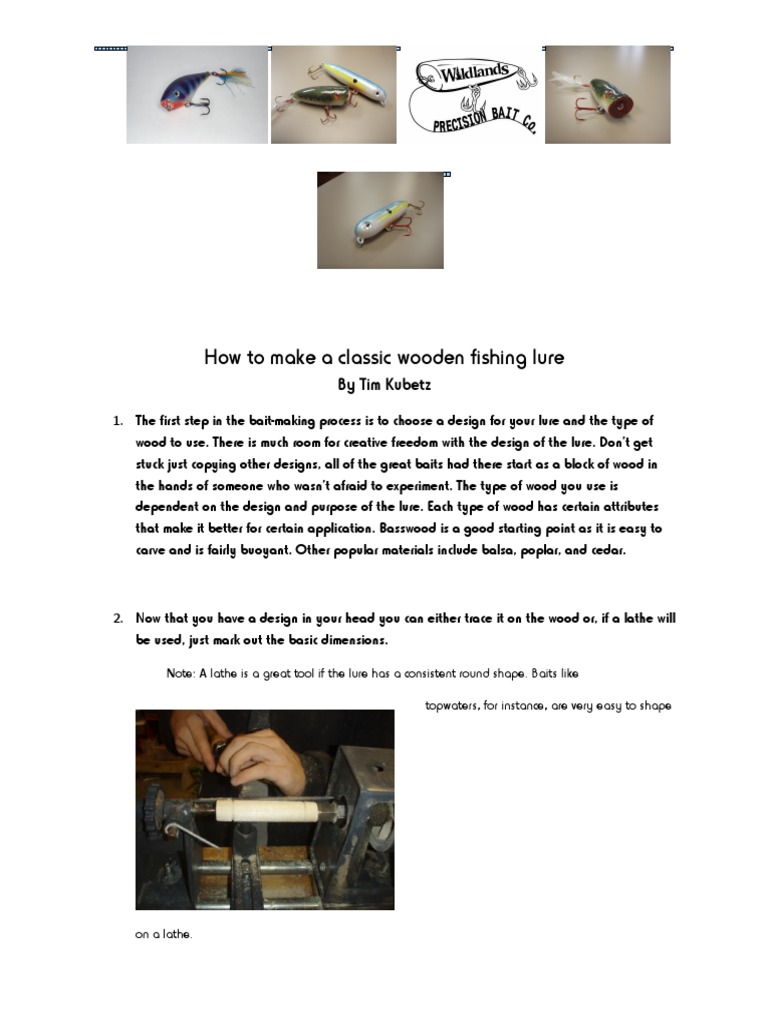 Wildlands
PRECISION BAIT Co.

How to make a classic wooden fishing lure
By Tim Kubetz

1. The first step in the bait-making process is to choose a design for your lure and the type of wood to use. There is much room for creative freedom with the design of the lure. Don't get stuck just copying other designs, all of the great baits had there start as a block of wood in the hands of someone who wasn't afraid to experiment. The type of wood you use is dependent on the design and purpose of the lure. Each type of wood has certain attributes that make it better for certain application. Basswood is a good starting point as it is easy to carve and is fairly buoyant. Other popular materials include balsa, poplar, and cedar.

2. Now that you have a design in your head you can either trace it on the wood or, if a lathe will be used, just mark out the basic dimensions.

Note: A lathe is a great tool if the lure has a consistent round shape. Baits like topwaters, for instance, are very easy to shape on a lathe.