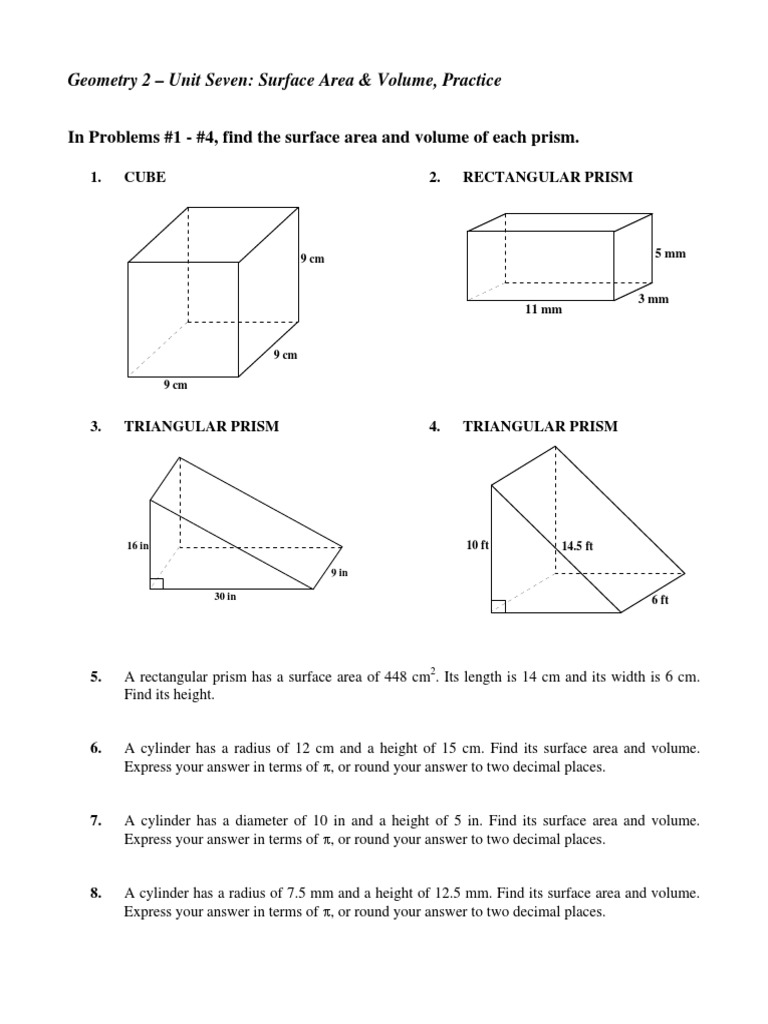 Geometry 2 – Unit Seven: Surface Area & Volume, Practice

In Problems #1 - #4, find the surface area and volume of each prism.

1. CUBE

9 cm

9 cm

9 cm

2. RECTANGULAR PRISM

5 mm

3 mm

11 mm

3. TRIANGULAR PRISM

16 in

9 in

30 in

4. TRIANGULAR PRISM

10 ft

14.5 ft

6 ft

5. A rectangular prism has a surface area of 448 $cm^2$. Its length is 14 cm and its width is 6 cm. Find its height.

6. A cylinder has a radius of 12 cm and a height of 15 cm. Find its surface area and volume. Express your answer in terms of $\pi$, or round your answer to two decimal places.

7. A cylinder has a diameter of 10 in and a height of 5 in. Find its surface area and volume. Express your answer in terms of $\pi$, or round your answer to two decimal places.

8. A cylinder has a radius of 7.5 mm and a height of 12.5 mm. Find its surface area and volume. Express your answer in terms of $\pi$, or round your answer to two decimal places.