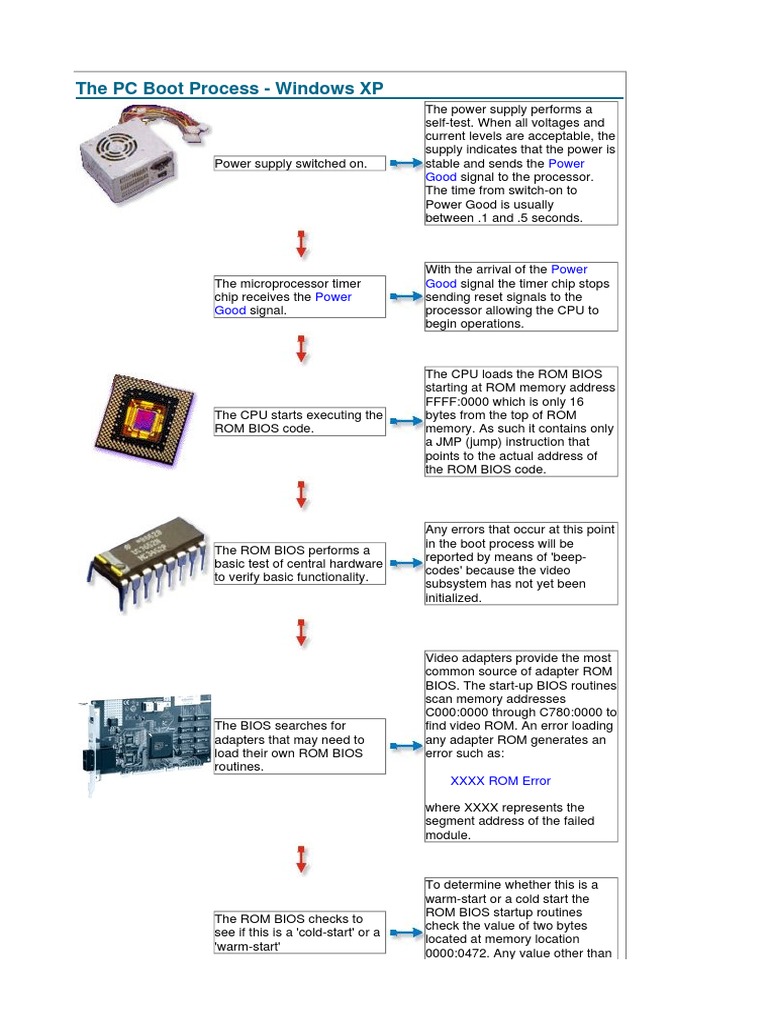 The PC Boot Process - Windows XP

Power supply switched on.

The power supply performs a self-test. When all voltages and current levels are acceptable, the supply indicates that the power is stable and sends the Power Good signal to the processor. The time from switch-on to Power Good is usually between .1 and .5 seconds.

The microprocessor timer chip receives the Power Good signal.

With the arrival of the Power Good signal the timer chip stops sending reset signals to the processor allowing the CPU to begin operations.

The CPU starts executing the ROM BIOS code.

The CPU loads the ROM BIOS starting at ROM memory address FFFF:0000 which is only 16 bytes from the top of ROM memory. As such it contains only a JMP (jump) instruction that points to the actual address of the ROM BIOS code.

The ROM BIOS performs a basic test of central hardware to verify basic functionality.

Any errors that occur at this point in the boot process will be reported by means of 'beep-codes' because the video subsystem has not yet been initialized.

The BIOS searches for adapters that may need to load their own ROM BIOS routines.

Video adapters provide the most common source of adapter ROM BIOS. The start-up BIOS routines scan memory addresses C000:0000 through C780:0000 to find video ROM. An error loading any adapter ROM generates an error such as:

XXXX ROM Error

where XXXX represents the segment address of the failed module.

The ROM BIOS checks to see if this is a 'cold-start' or a 'warm-start'

To determine whether this is a warm-start or a cold start the ROM BIOS startup routines check the value of two bytes located at memory location 0000:0472. Any value other than