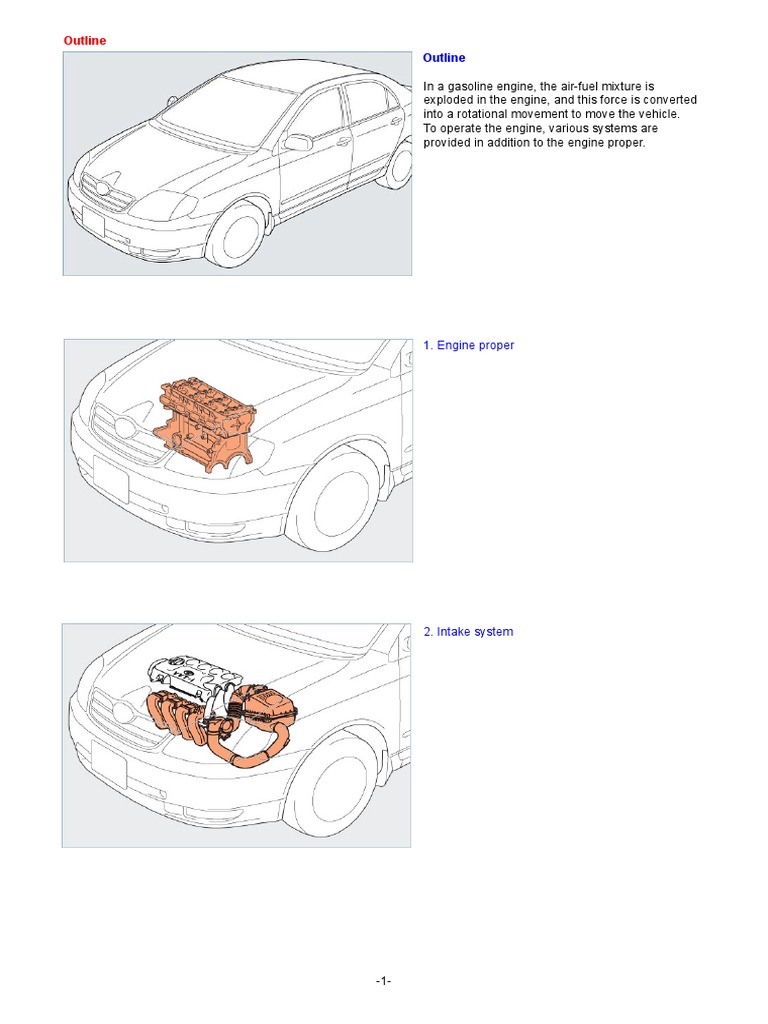 Outline

Outline

In a gasoline engine, the air-fuel mixture is exploded in the engine, and this force is converted into a rotational movement to move the vehicle. To operate the engine, various systems are provided in addition to the engine proper.

1. Engine proper

2. Intake system

-1-