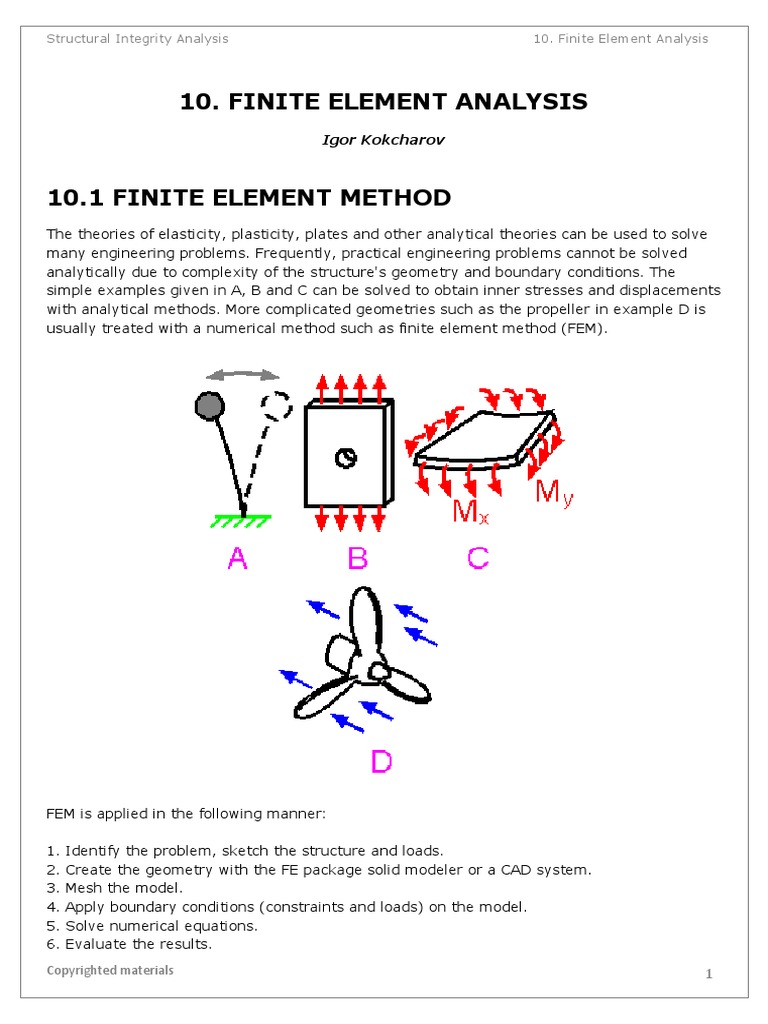 Structural Integrity Analysis

10. Finite Element Analysis

10. FINITE ELEMENT ANALYSIS

Igor Kokcharov

10.1 FINITE ELEMENT METHOD

The theories of elasticity, plasticity, plates and other analytical theories can be used to solve many engineering problems. Frequently, practical engineering problems cannot be solved analytically due to complexity of the structure's geometry and boundary conditions. The simple examples given in A, B and C can be solved to obtain inner stresses and displacements with analytical methods. More complicated geometries such as the propeller in example D is usually treated with a numerical method such as finite element method (FEM).

$M_x$ $M_y$

A B C

D

FEM is applied in the following manner:

1. Identify the problem, sketch the structure and loads.
2. Create the geometry with the FE package solid modeler or a CAD system.
3. Mesh the model.
4. Apply boundary conditions (constraints and loads) on the model.
5. Solve numerical equations.
6. Evaluate the results.

Copyrighted materials

1