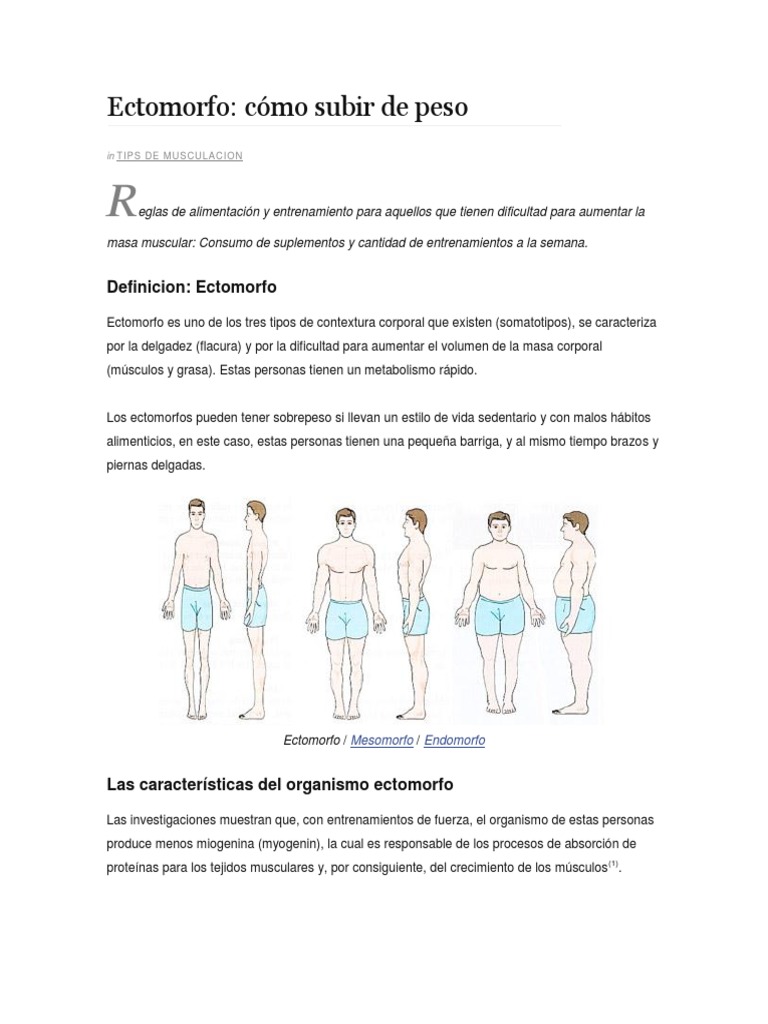 Ectomorfo: cómo subir de peso

in TIPS DE MUSCULACION

Reglas de alimentación y entrenamiento para aquellos que tienen dificultad para aumentar la masa muscular: Consumo de suplementos y cantidad de entrenamientos a la semana.

Definicion: Ectomorfo

Ectomorfo es uno de los tres tipos de contextura corporal que existen (somatotipos), se caracteriza por la delgadez (flacura) y por la dificultad para aumentar el volumen de la masa corporal (músculos y grasa). Estas personas tienen un metabolismo rápido.

Los ectomorfos pueden tener sobrepeso si llevan un estilo de vida sedentario y con malos hábitos alimenticios, en este caso, estas personas tienen una pequeña barriga, y al mismo tiempo brazos y piernas delgadas.

Ectomorfo / Mesomorfo / Endomorfo

Las características del organismo ectomorfo

Las investigaciones muestran que, con entrenamientos de fuerza, el organismo de estas personas produce menos miogenina (myogenin), la cual es responsable de los procesos de absorción de proteínas para los tejidos musculares y, por consiguiente, del crecimiento de los músculos$^{(1)}$.