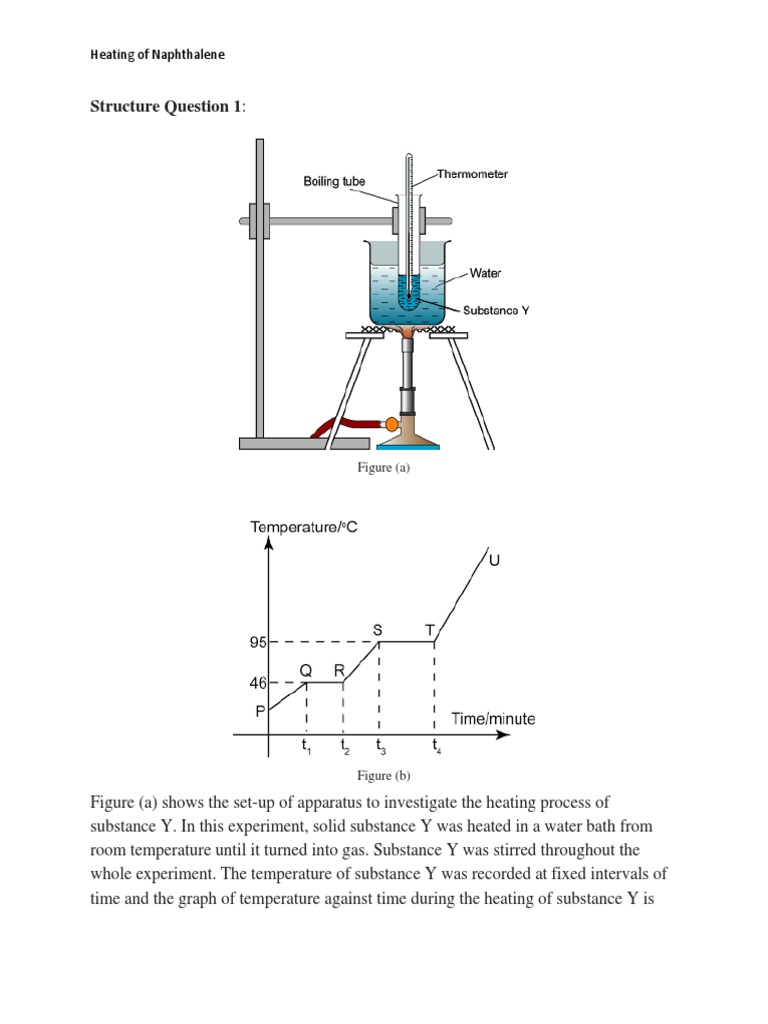 Heating of Naphthalene

**Structure Question 1**:

Boiling tube
Thermometer
Water
Substance Y

Figure (a)

Temperature/°C
U
S
T
95
Q
R
46
P
Time/minute
$t_1$
$t_2$
$t_3$
$t_4$

Figure (b)

Figure (a) shows the set-up of apparatus to investigate the heating process of substance Y. In this experiment, solid substance Y was heated in a water bath from room temperature until it turned into gas. Substance Y was stirred throughout the whole experiment. The temperature of substance Y was recorded at fixed intervals of time and the graph of temperature against time during the heating of substance Y is