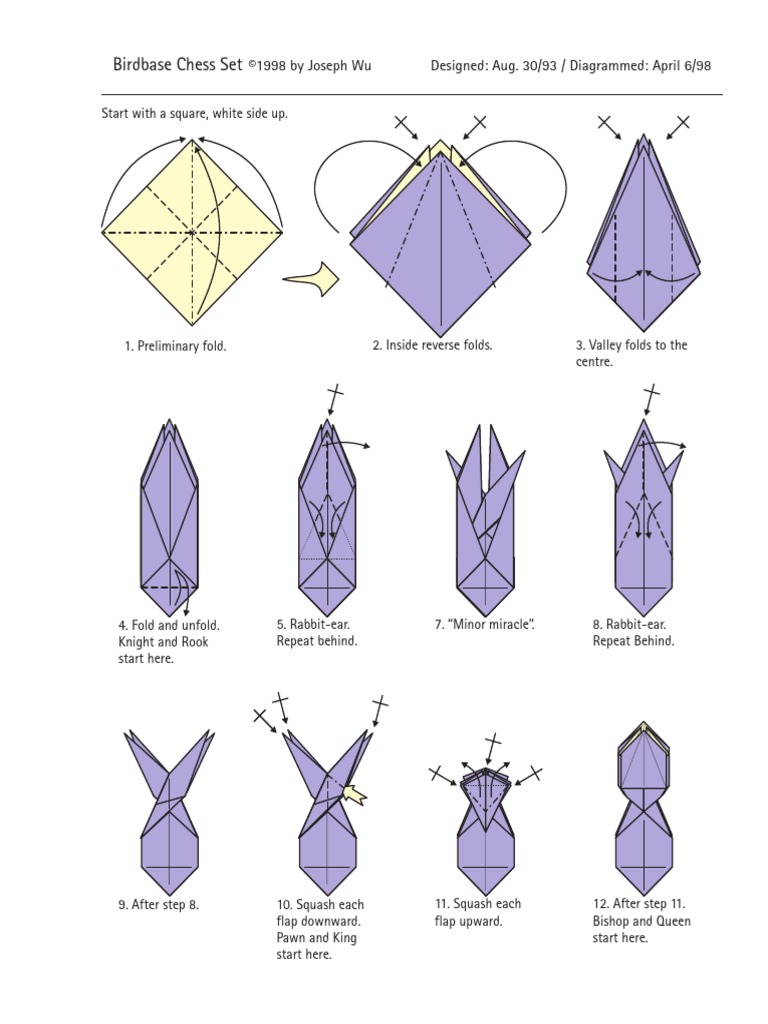 Birdbase Chess Set ©1998 by Joseph Wu

Designed: Aug. 30/93 / Diagrammed: April 6/98

Start with a square, white side up.

1. Preliminary fold.

2. Inside reverse folds.

3. Valley folds to the centre.

4. Fold and unfold. Knight and Rook start here.

5. Rabbit-ear. Repeat behind.

7. "Minor miracle".

8. Rabbit-ear. Repeat Behind.

9. After step 8.

10. Squash each flap downward. Pawn and King start here.

11. Squash each flap upward.

12. After step 11. Bishop and Queen start here.