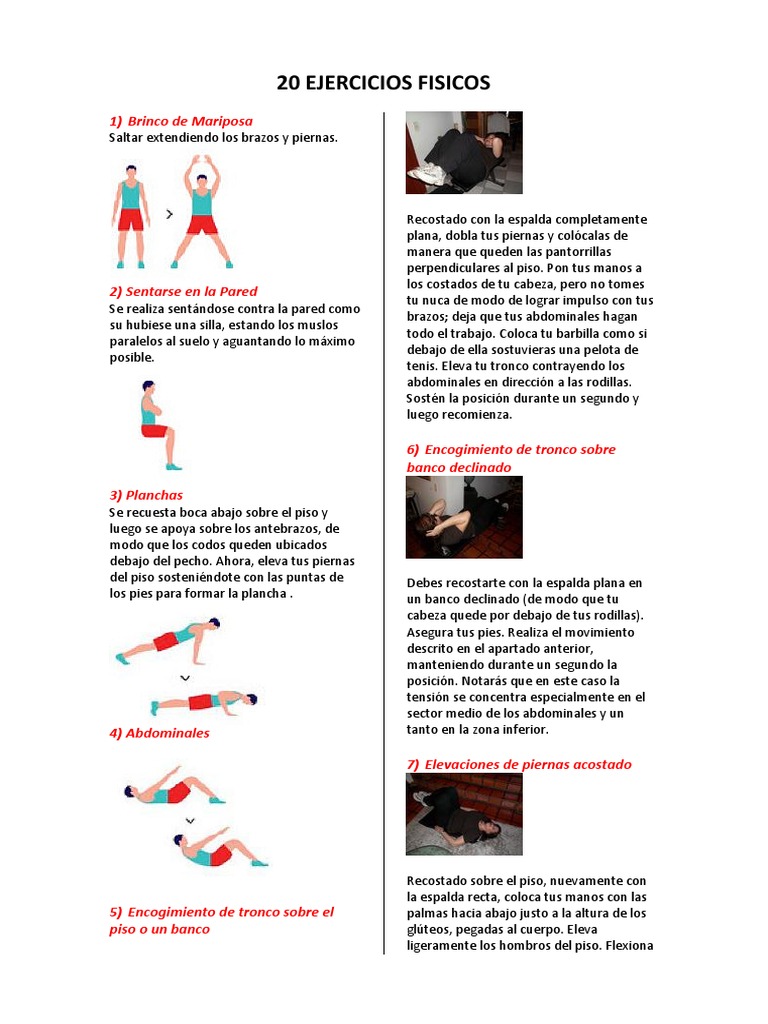 20 EJERCICIOS FISICOS

1) Brinco de Mariposa
Saltar extendiendo los brazos y piernas.

2) Sentarse en la Pared
Se realiza sentándose contra la pared como su hubiese una silla, estando los muslos paralelos al suelo y aguantando lo máximo posible.

3) Planchas
Se recuesta boca abajo sobre el piso y luego se apoya sobre los antebrazos, de modo que los codos queden ubicados debajo del pecho. Ahora, eleva tus piernas del piso sosteniéndote con las puntas de los pies para formar la plancha .

4) Abdominales

5) Encogimiento de tronco sobre el piso o un banco

Recostado con la espalda completamente plana, dobla tus piernas y colócalas de manera que queden las pantorrillas perpendiculares al piso. Pon tus manos a los costados de tu cabeza, pero no tomes tu nuca de modo de lograr impulso con tus brazos; deja que tus abdominales hagan todo el trabajo. Coloca tu barbilla como si debajo de ella sostuvieras una pelota de tenis. Eleva tu tronco contrayendo los abdominales en dirección a las rodillas. Sostén la posición durante un segundo y luego recomienza.

6) Encogimiento de tronco sobre banco declinado

Debes recostarte con la espalda plana en un banco declinado (de modo que tu cabeza quede por debajo de tus rodillas). Asegura tus pies. Realiza el movimiento descrito en el apartado anterior, manteniendo durante un segundo la posición. Notarás que en este caso la tensión se concentra especialmente en el sector medio de los abdominales y un tanto en la zona inferior.

7) Elevaciones de piernas acostado

Recostado sobre el piso, nuevamente con la espalda recta, coloca tus manos con las palmas hacia abajo justo a la altura de los glúteos, pegadas al cuerpo. Eleva ligeramente los hombros del piso. Flexiona