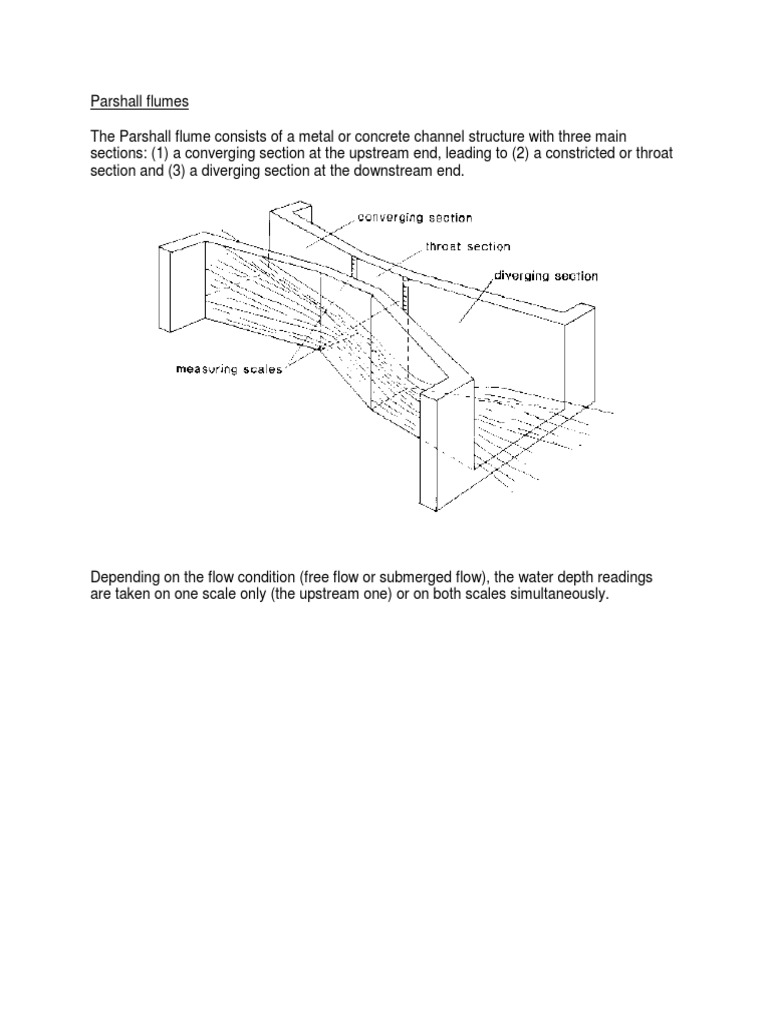 Parshall flumes

The Parshall flume consists of a metal or concrete channel structure with three main sections: (1) a converging section at the upstream end, leading to (2) a constricted or throat section and (3) a diverging section at the downstream end.

converging section
throat section
diverging section
measuring scales

Depending on the flow condition (free flow or submerged flow), the water depth readings are taken on one scale only (the upstream one) or on both scales simultaneously.