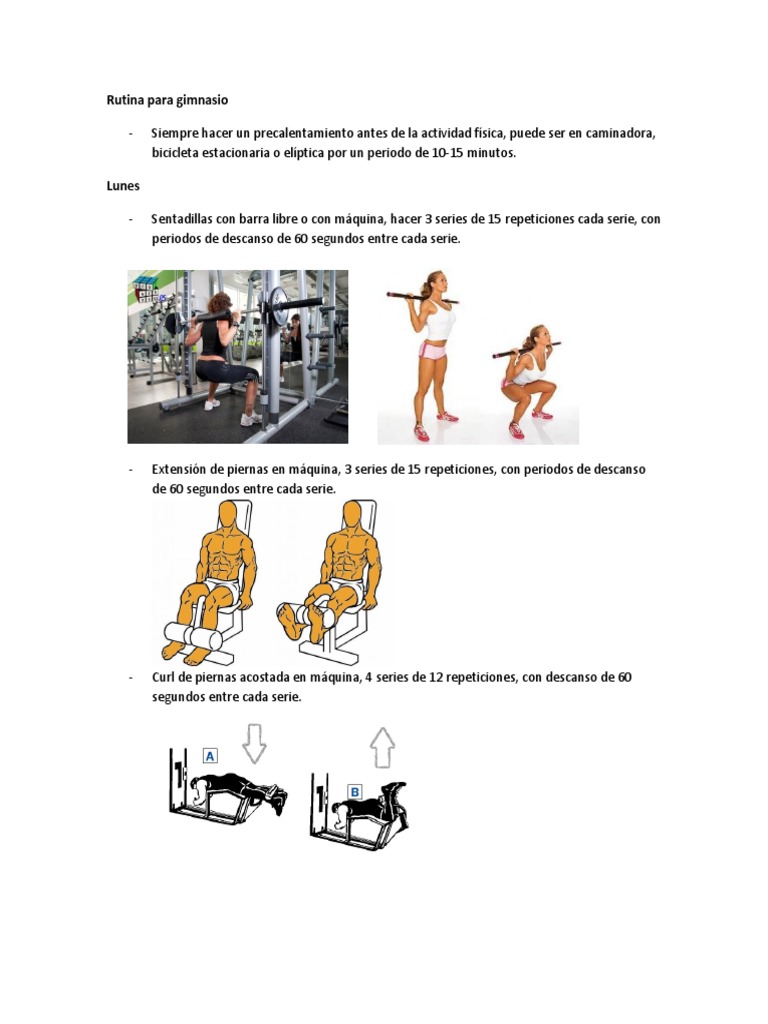 Rutina para gimnasio

- Siempre hacer un precalentamiento antes de la actividad física, puede ser en caminadora, bicicleta estacionaria o elíptica por un periodo de 10-15 minutos.

Lunes

- Sentadillas con barra libre o con máquina, hacer 3 series de 15 repeticiones cada serie, con periodos de descanso de 60 segundos entre cada serie.

- Extensión de piernas en máquina, 3 series de 15 repeticiones, con periodos de descanso de 60 segundos entre cada serie.

- Curl de piernas acostada en máquina, 4 series de 12 repeticiones, con descanso de 60 segundos entre cada serie.

A

B