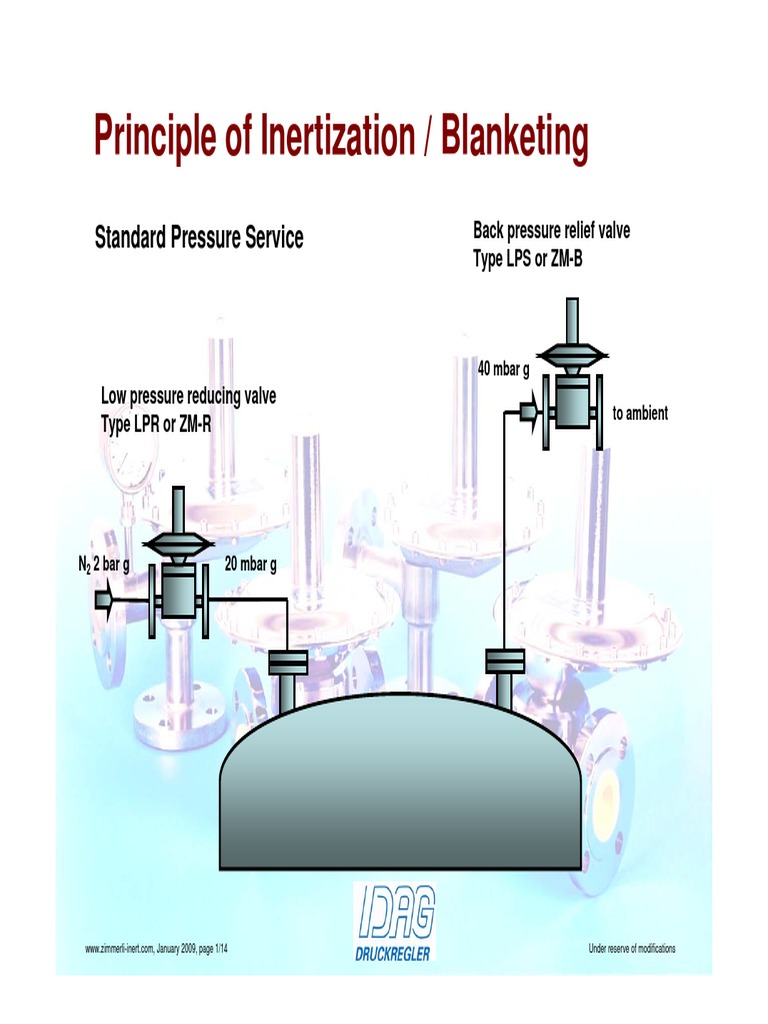 Principle of Inertization / Blanketing

Standard Pressure Service

Back pressure relief valve
Type LPS or ZM-B

40 mbar g

to ambient

Low pressure reducing valve
Type LPR or ZM-R

$N_2$ 2 bar g

20 mbar g

IDAG
DRUCKREGLER

www.zimmerli-inert.com, January 2009, page 1/14

Under reserve of modifications