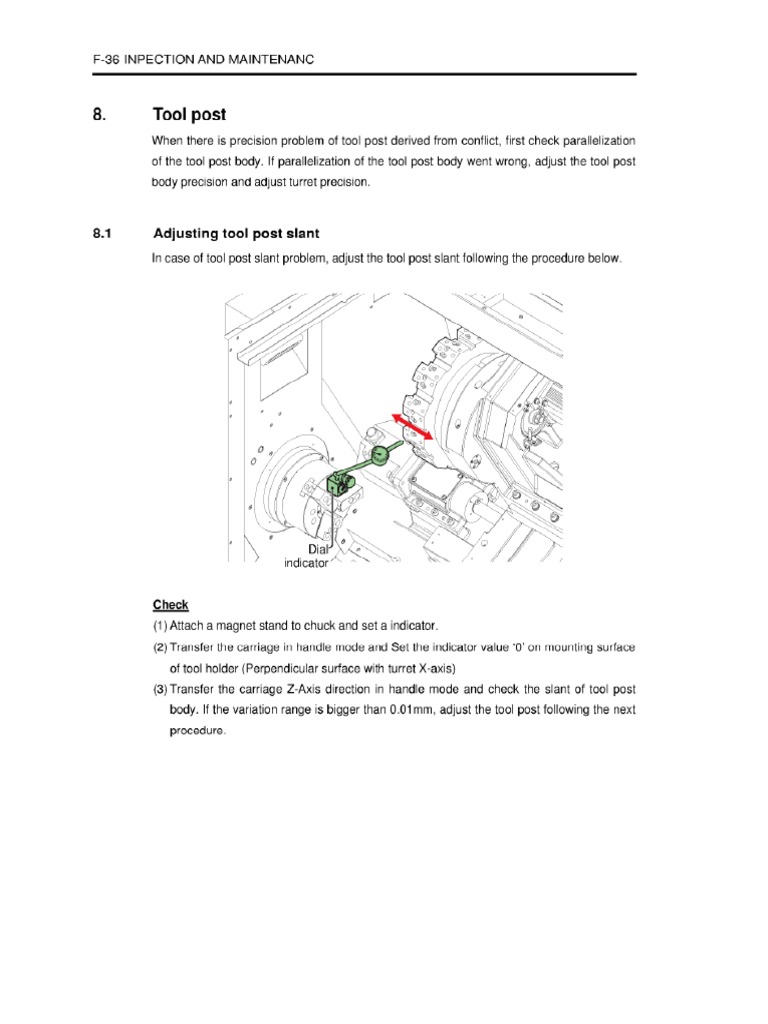 F-36 INPECTION AND MAINTENANC

8. Tool post

When there is precision problem of tool post derived from conflict, first check parallelization of the tool post body. If parallelization of the tool post body went wrong, adjust the tool post body precision and adjust turret precision.

8.1 Adjusting tool post slant

In case of tool post slant problem, adjust the tool post slant following the procedure below.

Dial indicator

Check

(1) Attach a magnet stand to chuck and set a indicator.

(2) Transfer the carriage in handle mode and Set the indicator value '0' on mounting surface of tool holder (Perpendicular surface with turret X-axis)

(3) Transfer the carriage Z-Axis direction in handle mode and check the slant of tool post body. If the variation range is bigger than 0.01mm, adjust the tool post following the next procedure.