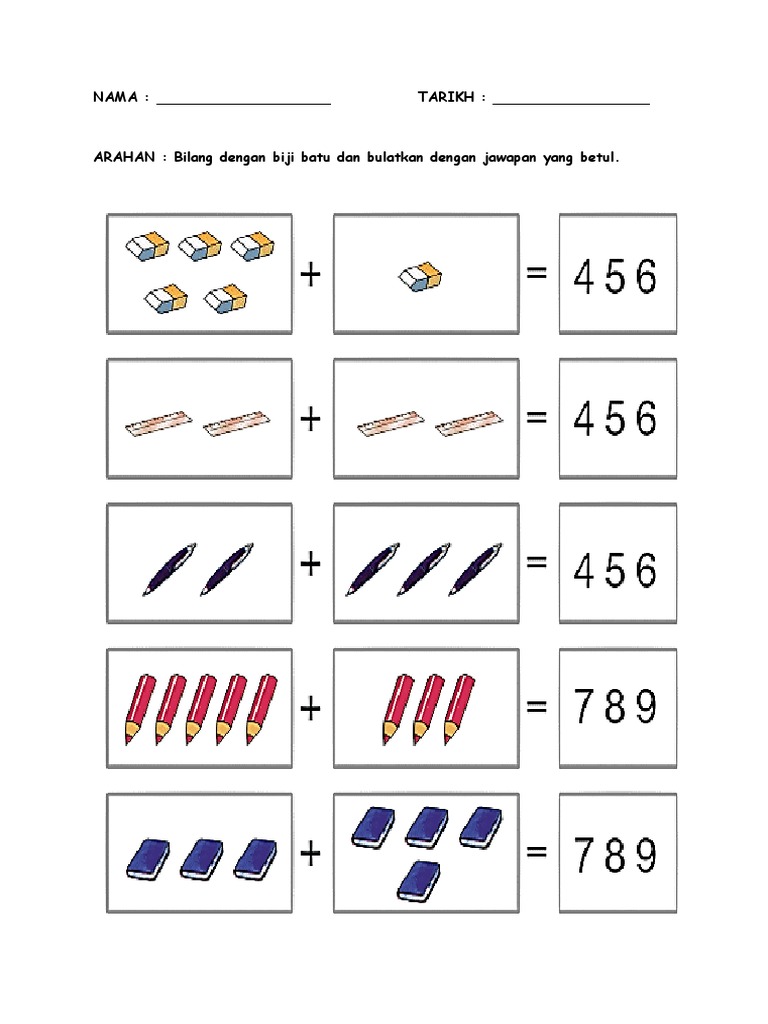 NAMA : ____________________ TARIKH : __________________

ARAHAN : Bilang dengan biji batu dan bulatkan dengan jawapan yang betul.

+ = 4 5 6

+ = 4 5 6

+ = 4 5 6

+ = 7 8 9

+ = 7 8 9