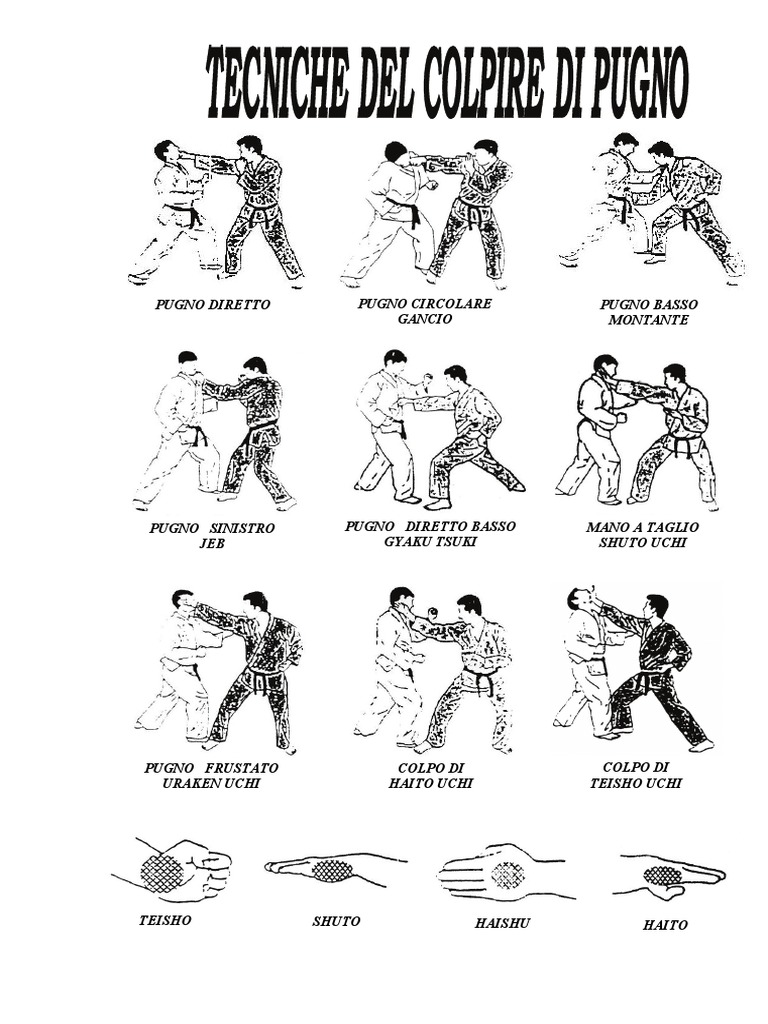 TECNICHE DEL COLPIRE DI PUGNO

PUGNO DIRETTO

PUGNO CIRCOLARE GANCIO

PUGNO BASSO MONTANTE

PUGNO SINISTRO JEB

PUGNO DIRETTO BASSO GYAKU TSUKI

MANO A TAGLIO SHUTO UCHI

PUGNO FRUSTATO URAKEN UCHI

COLPO DI HAITO UCHI

COLPO DI TEISHO UCHI

TEISHO

SHUTO

HAISHU

HAITO