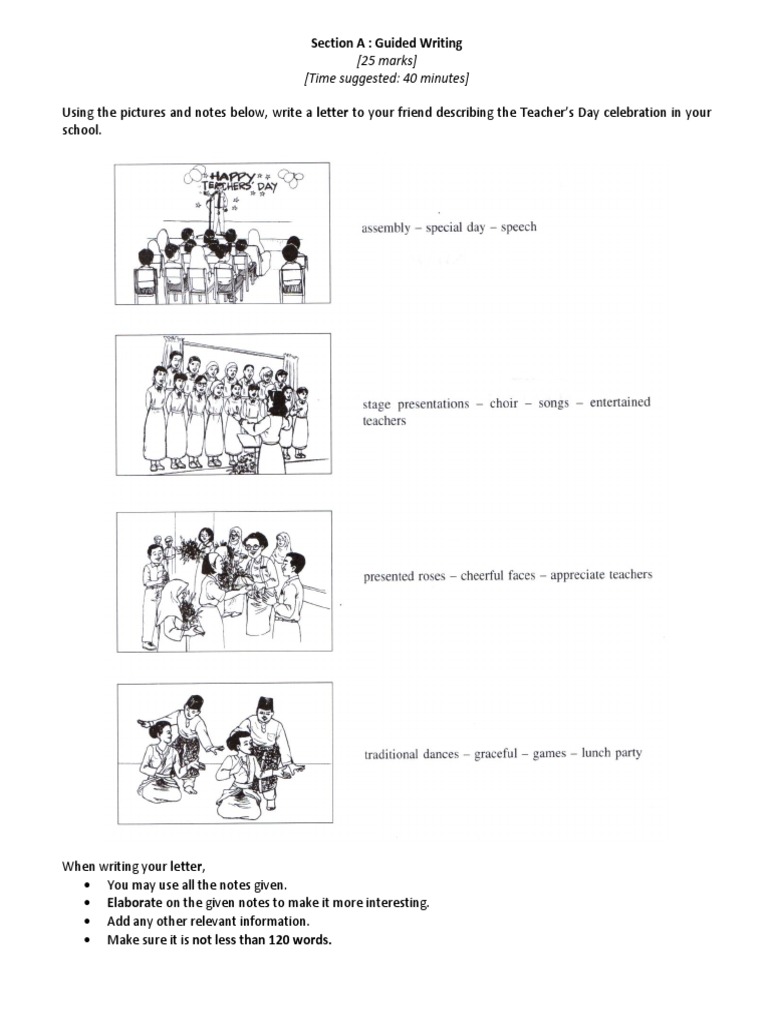 Section A : Guided Writing
[25 marks]
[Time suggested: 40 minutes]

Using the pictures and notes below, write a letter to your friend describing the Teacher's Day celebration in your school.

HAPPY TEACHERS' DAY

assembly – special day – speech

stage presentations – choir – songs – entertained teachers

presented roses – cheerful faces – appreciate teachers

traditional dances – graceful – games – lunch party

When writing your letter,
• You may use all the notes given.
• Elaborate on the given notes to make it more interesting.
• Add any other relevant information.
• Make sure it is not less than 120 words.