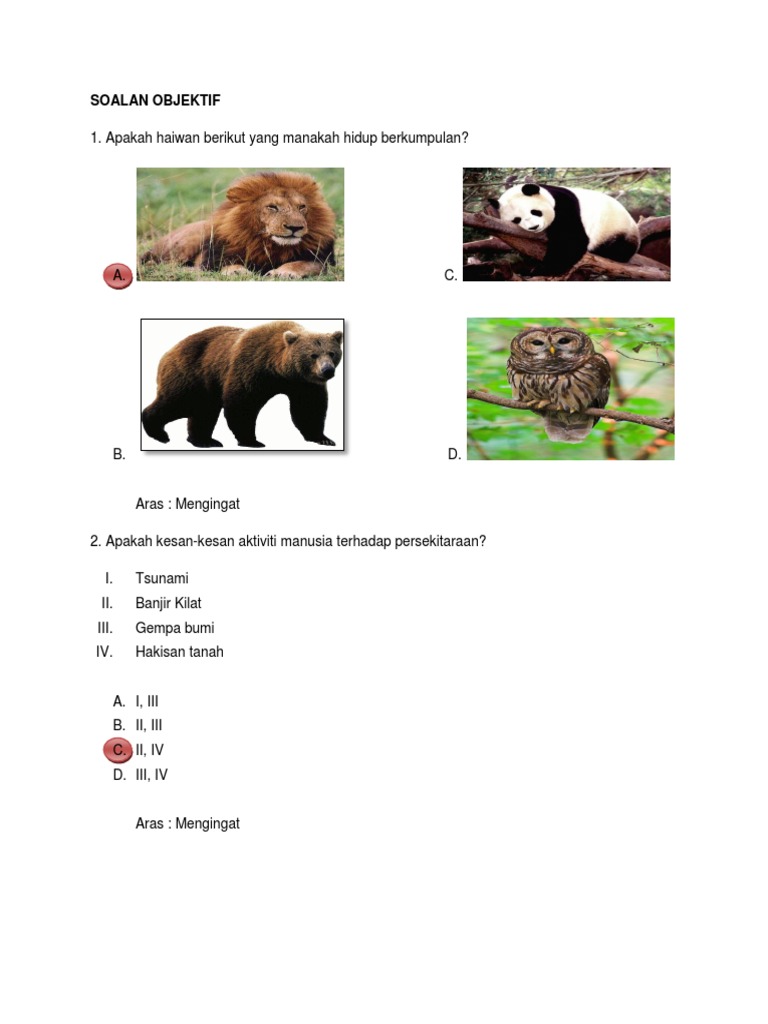 SOALAN OBJEKTIF

1. Apakah haiwan berikut yang manakah hidup berkumpulan?

A.

C.

B.

D.

Aras : Mengingat

2. Apakah kesan-kesan aktiviti manusia terhadap persekitaraan?

I. Tsunami
II. Banjir Kilat
III. Gempa bumi
IV. Hakisan tanah

A. I, III
B. II, III
C. II, IV
D. III, IV

Aras : Mengingat