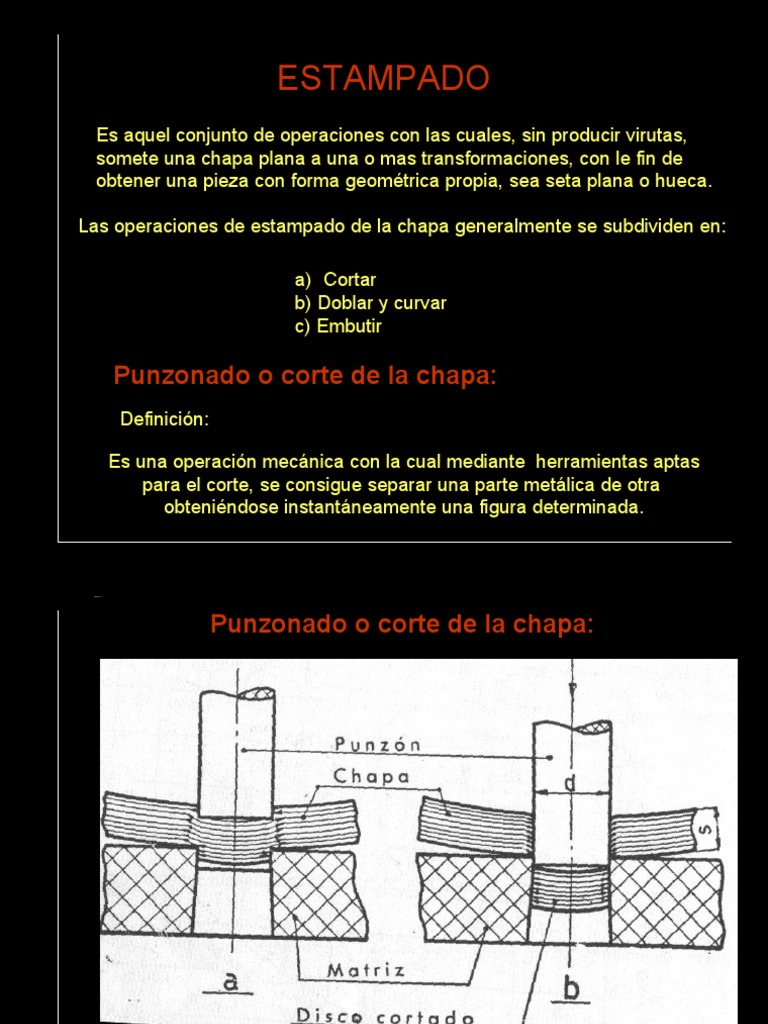 ESTAMPADO

Es aquel conjunto de operaciones con las cuales, sin producir virutas, somete una chapa plana a una o mas transformaciones, con le fin de obtener una pieza con forma geométrica propia, sea seta plana o hueca.

Las operaciones de estampado de la chapa generalmente se subdividen en:

a) Cortar
b) Doblar y curvar
c) Embutir

Punzonado o corte de la chapa:

Definición:

Es una operación mecánica con la cual mediante herramientas aptas para el corte, se consigue separar una parte metálica de otra obteniéndose instantáneamente una figura determinada.

Punzonado o corte de la chapa:

Punzón
Chapa
d
s
Matriz
a
b
Disco cortado