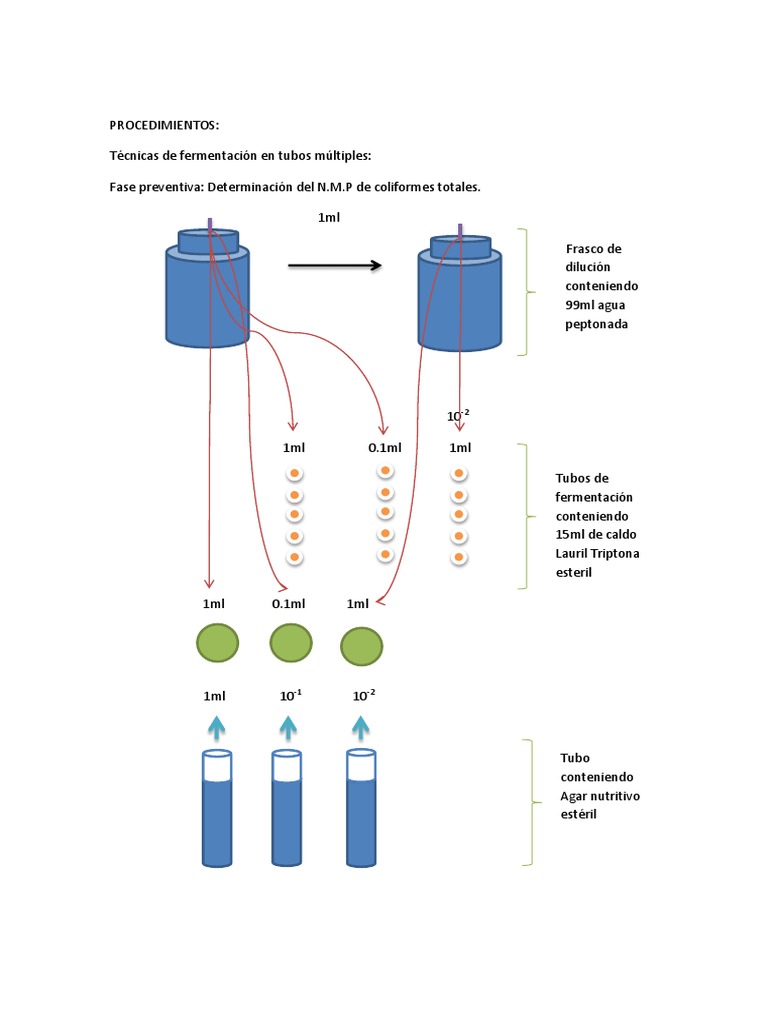 PROCEDIMIENTOS:

Técnicas de fermentación en tubos múltiples:

Fase preventiva: Determinación del N.M.P de coliformes totales.

1ml

Frasco de dilución conteniendo 99ml agua peptonada

$10^{-2}$

1ml 0.1ml 1ml

Tubos de fermentación conteniendo 15ml de caldo Lauril Triptona esteril

1ml 0.1ml 1ml

1ml $10^{-1}$ $10^{-2}$

Tubo conteniendo Agar nutritivo estéril