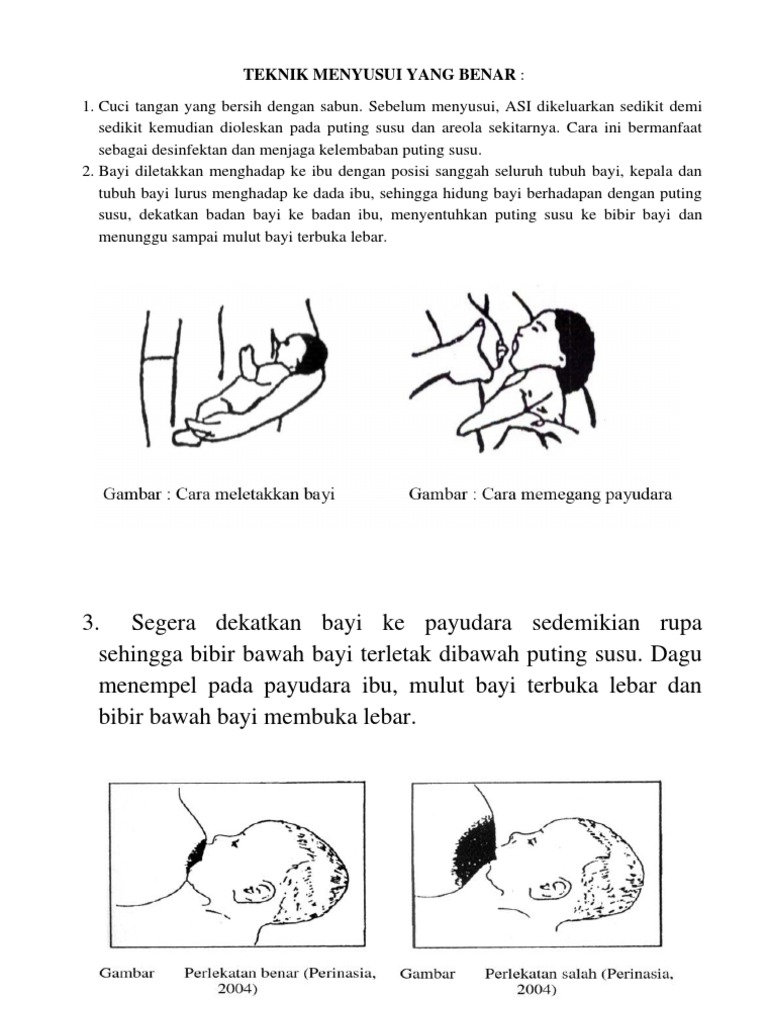 TEKNIK MENYUSUI YANG BENAR :

1. Cuci tangan yang bersih dengan sabun. Sebelum menyusui, ASI dikeluarkan sedikit demi sedikit kemudian dioleskan pada puting susu dan areola sekitarnya. Cara ini bermanfaat sebagai desinfektan dan menjaga kelembaban puting susu.
2. Bayi diletakkan menghadap ke ibu dengan posisi sanggah seluruh tubuh bayi, kepala dan tubuh bayi lurus menghadap ke dada ibu, sehingga hidung bayi berhadapan dengan puting susu, dekatkan badan bayi ke badan ibu, menyentuhkan puting susu ke bibir bayi dan menunggu sampai mulut bayi terbuka lebar.

Gambar : Cara meletakkan bayi

Gambar : Cara memegang payudara

3. Segera dekatkan bayi ke payudara sedemikian rupa sehingga bibir bawah bayi terletak dibawah puting susu. Dagu menempel pada payudara ibu, mulut bayi terbuka lebar dan bibir bawah bayi membuka lebar.

Gambar Perlekatan benar (Perinasia, 2004)

Gambar Perlekatan salah (Perinasia, 2004)