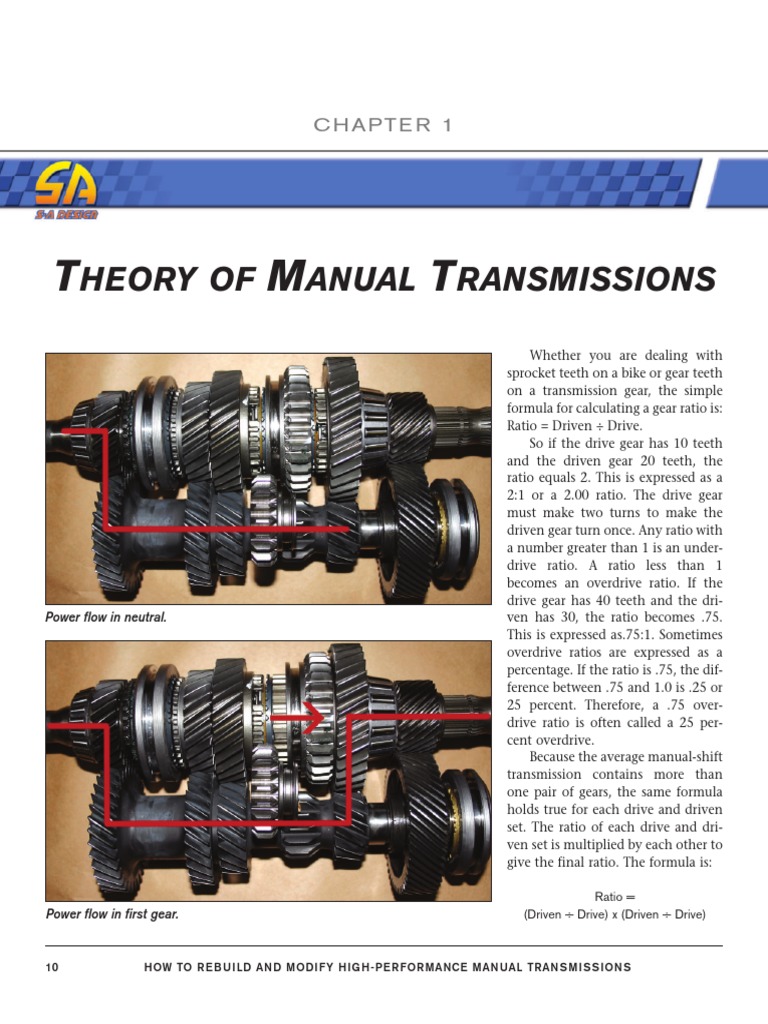 CHAPTER 1

SA
S-A DESIGN

THEORY OF MANUAL TRANSMISSIONS

Power flow in neutral.

Power flow in first gear.

Whether you are dealing with sprocket teeth on a bike or gear teeth on a transmission gear, the simple formula for calculating a gear ratio is: Ratio = Driven ÷ Drive.

So if the drive gear has 10 teeth and the driven gear 20 teeth, the ratio equals 2. This is expressed as a 2:1 or a 2.00 ratio. The drive gear must make two turns to make the driven gear turn once. Any ratio with a number greater than 1 is an underdrive ratio. A ratio less than 1 becomes an overdrive ratio. If the drive gear has 40 teeth and the driven has 30, the ratio becomes .75. This is expressed as.75:1. Sometimes overdrive ratios are expressed as a percentage. If the ratio is .75, the difference between .75 and 1.0 is .25 or 25 percent. Therefore, a .75 overdrive ratio is often called a 25 percent overdrive.

Because the average manual-shift transmission contains more than one pair of gears, the same formula holds true for each drive and driven set. The ratio of each drive and driven set is multiplied by each other to give the final ratio. The formula is:

Ratio =
(Driven ÷ Drive) x (Driven ÷ Drive)

10 HOW TO REBUILD AND MODIFY HIGH-PERFORMANCE MANUAL TRANSMISSIONS