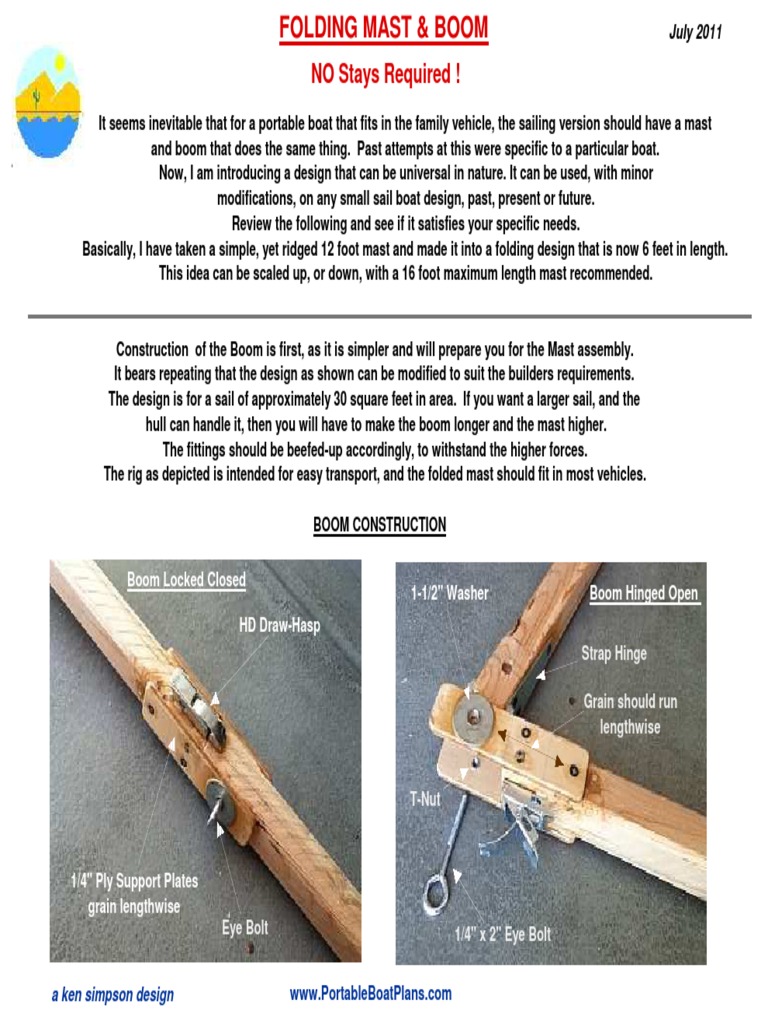 FOLDING MAST & BOOM

July 2011

NO Stays Required !

It seems inevitable that for a portable boat that fits in the family vehicle, the sailing version should have a mast and boom that does the same thing. Past attempts at this were specific to a particular boat. Now, I am introducing a design that can be universal in nature. It can be used, with minor modifications, on any small sail boat design, past, present or future. Review the following and see if it satisfies your specific needs. Basically, I have taken a simple, yet ridged 12 foot mast and made it into a folding design that is now 6 feet in length. This idea can be scaled up, or down, with a 16 foot maximum length mast recommended.

Construction of the Boom is first, as it is simpler and will prepare you for the Mast assembly. It bears repeating that the design as shown can be modified to suit the builders requirements. The design is for a sail of approximately 30 square feet in area. If you want a larger sail, and the hull can handle it, then you will have to make the boom longer and the mast higher. The fittings should be beefed-up accordingly, to withstand the higher forces. The rig as depicted is intended for easy transport, and the folded mast should fit in most vehicles.

BOOM CONSTRUCTION

Boom Locked Closed

HD Draw-Hasp

1/4" Ply Support Plates grain lengthwise

Eye Bolt

1-1/2" Washer

Boom Hinged Open

Strap Hinge

Grain should run lengthwise

T-Nut

1/4" x 2" Eye Bolt

a ken simpson design

www.PortableBoatPlans.com