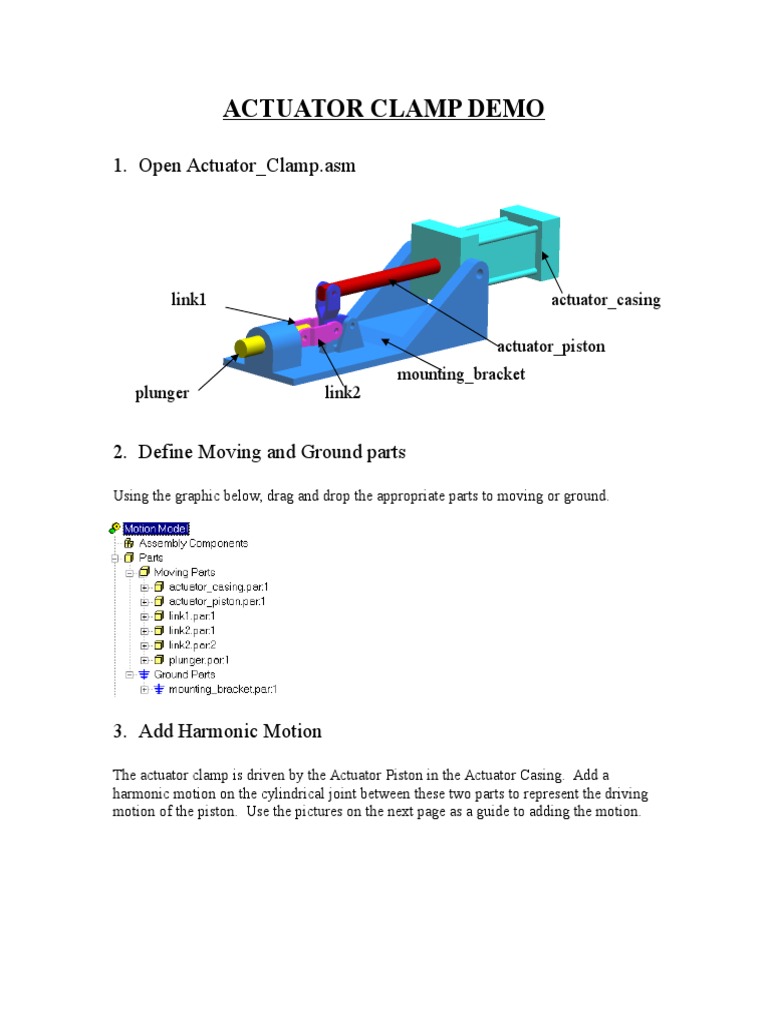 ACTUATOR CLAMP DEMO

1. Open Actuator_Clamp.asm

link1

actuator_casing

actuator_piston

mounting_bracket

plunger

link2

2. Define Moving and Ground parts

Using the graphic below, drag and drop the appropriate parts to moving or ground.

Motion Model
Assembly Components
Parts
Moving Parts
actuator_casing.par:1
actuator_piston.par:1
link1.par:1
link2.par:1
link2.par:2
plunger.par:1
Ground Parts
mounting_bracket.par:1

3. Add Harmonic Motion

The actuator clamp is driven by the Actuator Piston in the Actuator Casing. Add a harmonic motion on the cylindrical joint between these two parts to represent the driving motion of the piston. Use the pictures on the next page as a guide to adding the motion.