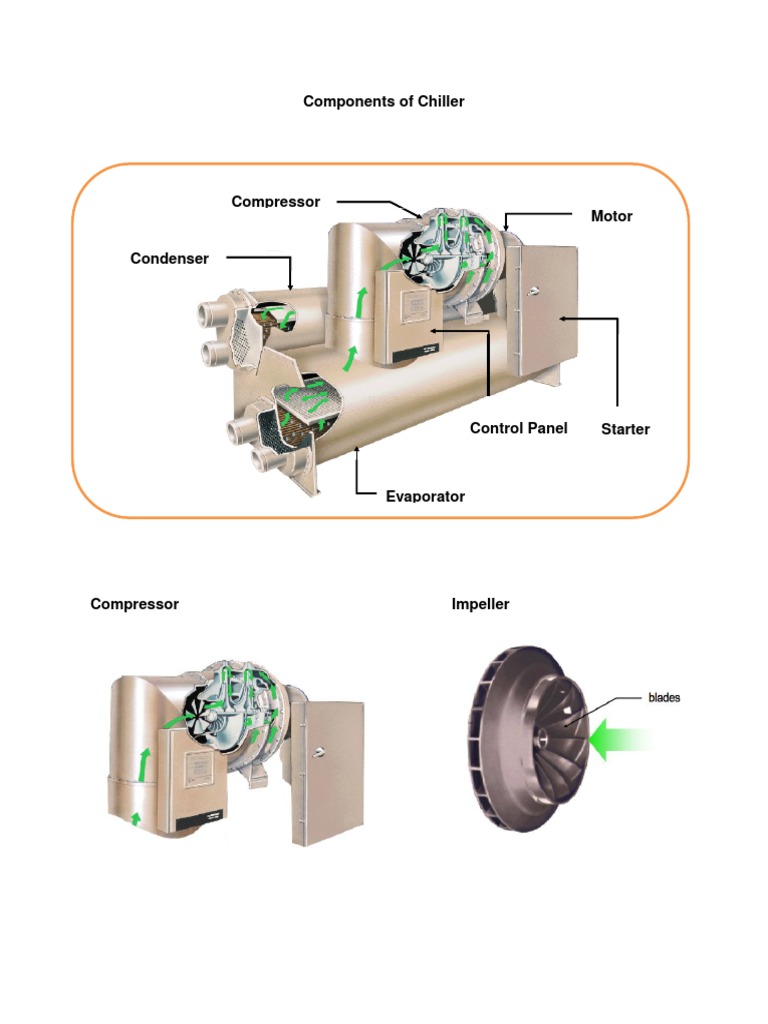 Components of Chiller

Compressor

Motor

Condenser

Control Panel

Starter

Evaporator

Compressor

Impeller

blades