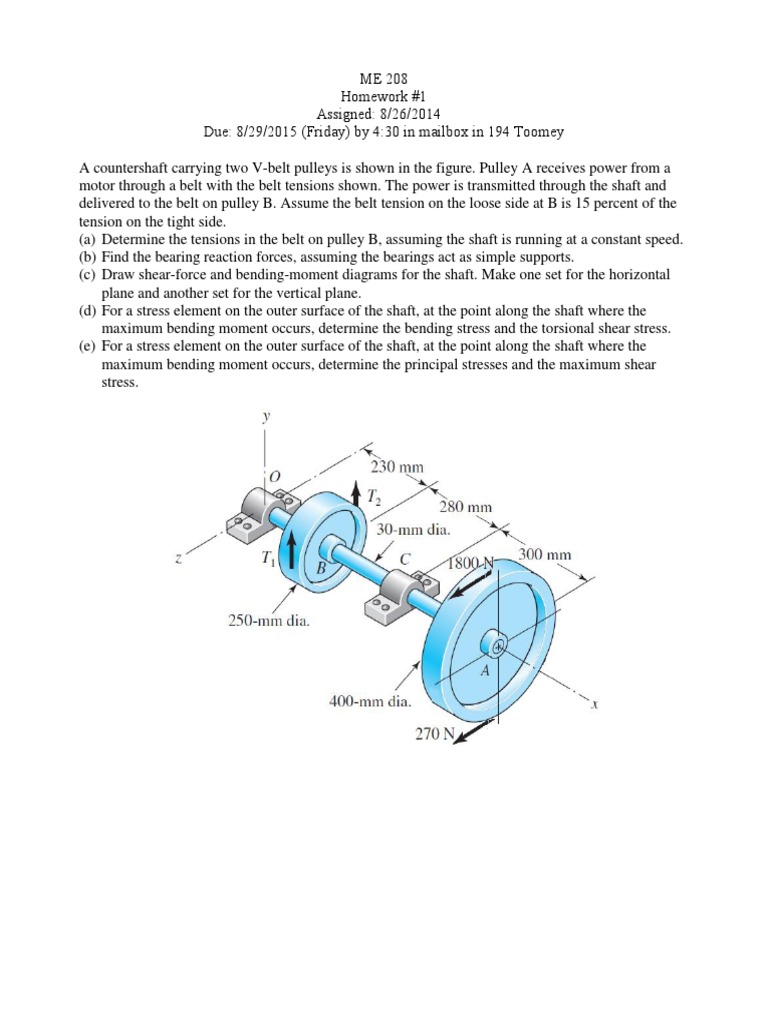 ME 208
Homework #1
Assigned: 8/26/2014
Due: 8/29/2015 (Friday) by 4:30 in mailbox in 194 Toomey

A countershaft carrying two V-belt pulleys is shown in the figure. Pulley A receives power from a motor through a belt with the belt tensions shown. The power is transmitted through the shaft and delivered to the belt on pulley B. Assume the belt tension on the loose side at B is 15 percent of the tension on the tight side.
(a) Determine the tensions in the belt on pulley B, assuming the shaft is running at a constant speed.
(b) Find the bearing reaction forces, assuming the bearings act as simple supports.
(c) Draw shear-force and bending-moment diagrams for the shaft. Make one set for the horizontal plane and another set for the vertical plane.
(d) For a stress element on the outer surface of the shaft, at the point along the shaft where the maximum bending moment occurs, determine the bending stress and the torsional shear stress.
(e) For a stress element on the outer surface of the shaft, at the point along the shaft where the maximum bending moment occurs, determine the principal stresses and the maximum shear stress.

y
O
230 mm
$T_2$
280 mm
30-mm dia.
z
$T_1$
B
C
1800 N
300 mm
250-mm dia.
A
400-mm dia.
x
270 N