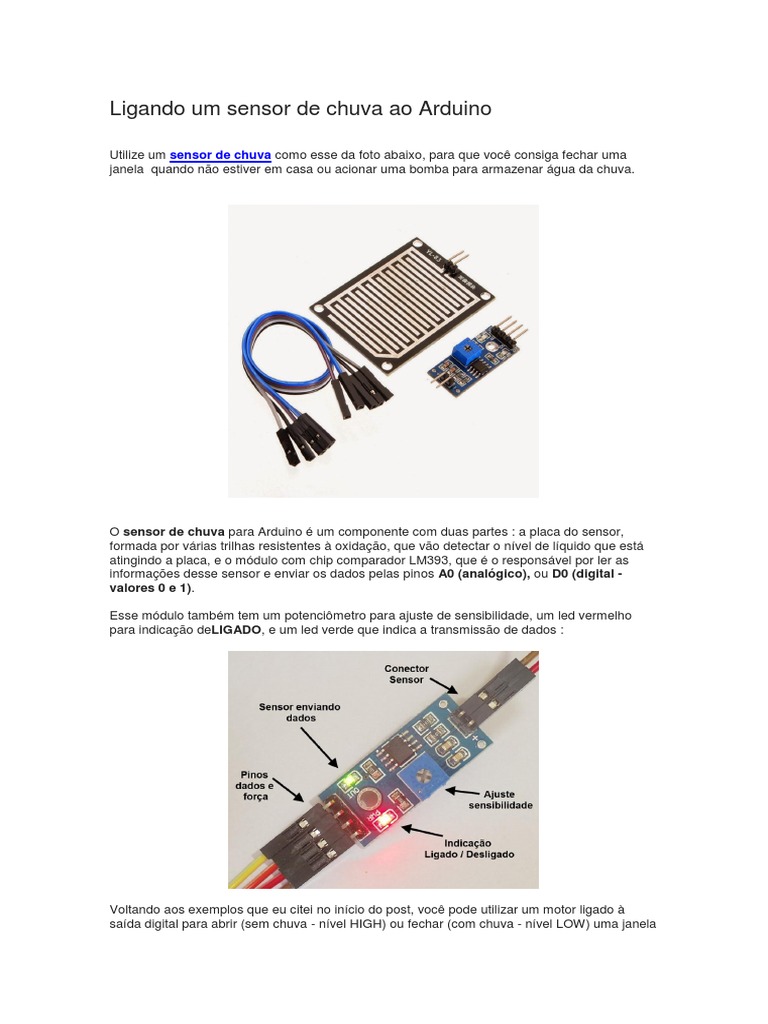 Ligando um sensor de chuva ao Arduino

Utilize um sensor de chuva como esse da foto abaixo, para que você consiga fechar uma janela quando não estiver em casa ou acionar uma bomba para armazenar água da chuva.

O sensor de chuva para Arduino é um componente com duas partes : a placa do sensor, formada por várias trilhas resistentes à oxidação, que vão detectar o nível de líquido que está atingindo a placa, e o módulo com chip comparador LM393, que é o responsável por ler as informações desse sensor e enviar os dados pelas pinos A0 (analógico), ou D0 (digital - valores 0 e 1).

Esse módulo também tem um potenciômetro para ajuste de sensibilidade, um led vermelho para indicação deLIGADO, e um led verde que indica a transmissão de dados :

Conector Sensor

Sensor enviando dados

Pinos dados e força

Ajuste sensibilidade

Indicação Ligado / Desligado

Voltando aos exemplos que eu citei no início do post, você pode utilizar um motor ligado à saída digital para abrir (sem chuva - nível HIGH) ou fechar (com chuva - nível LOW) uma janela