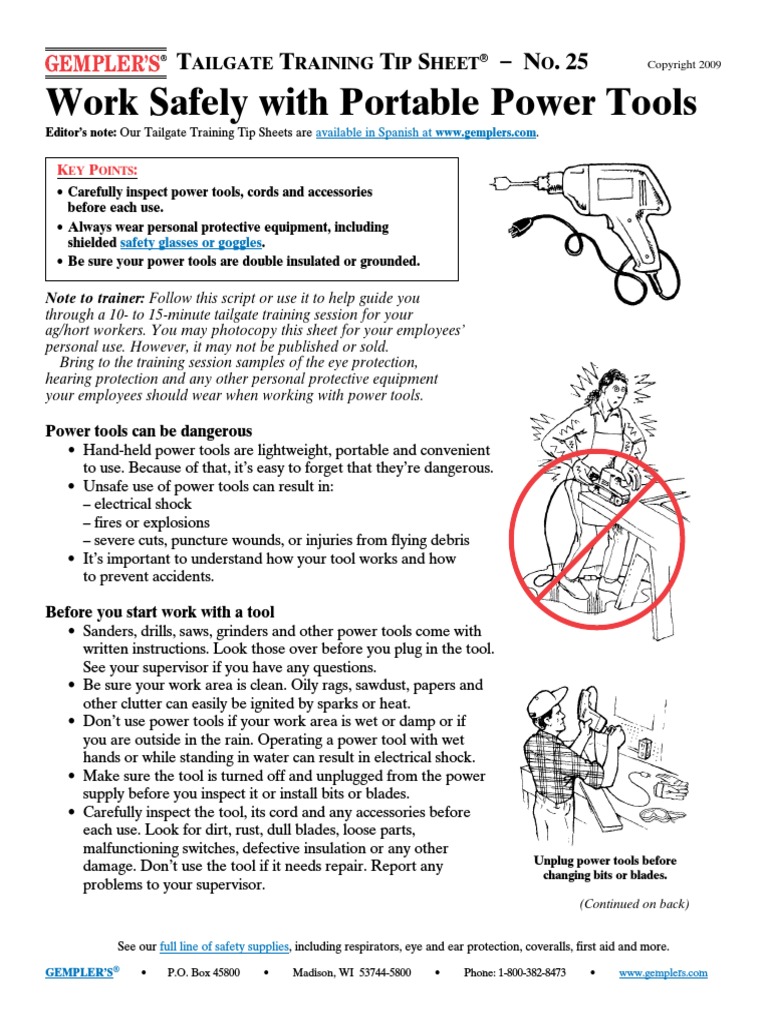 GEMPLER'S® TAILGATE TRAINING TIP SHEET® – NO. 25

Copyright 2009

Work Safely with Portable Power Tools

Editor's note: Our Tailgate Training Tip Sheets are available in Spanish at www.gemplers.com.

KEY POINTS:
• Carefully inspect power tools, cords and accessories before each use.
• Always wear personal protective equipment, including shielded safety glasses or goggles.
• Be sure your power tools are double insulated or grounded.

Note to trainer: Follow this script or use it to help guide you through a 10- to 15-minute tailgate training session for your ag/hort workers. You may photocopy this sheet for your employees' personal use. However, it may not be published or sold.
Bring to the training session samples of the eye protection, hearing protection and any other personal protective equipment your employees should wear when working with power tools.

Power tools can be dangerous
• Hand-held power tools are lightweight, portable and convenient to use. Because of that, it's easy to forget that they're dangerous.
• Unsafe use of power tools can result in:
– electrical shock
– fires or explosions
– severe cuts, puncture wounds, or injuries from flying debris
• It's important to understand how your tool works and how to prevent accidents.

Before you start work with a tool
• Sanders, drills, saws, grinders and other power tools come with written instructions. Look those over before you plug in the tool. See your supervisor if you have any questions.
• Be sure your work area is clean. Oily rags, sawdust, papers and other clutter can easily be ignited by sparks or heat.
• Don't use power tools if your work area is wet or damp or if you are outside in the rain. Operating a power tool with wet hands or while standing in water can result in electrical shock.
• Make sure the tool is turned off and unplugged from the power supply before you inspect it or install bits or blades.
• Carefully inspect the tool, its cord and any accessories before each use. Look for dirt, rust, dull blades, loose parts, malfunctioning switches, defective insulation or any other damage. Don't use the tool if it needs repair. Report any problems to your supervisor.

Unplug power tools before changing bits or blades.

(Continued on back)

See our full line of safety supplies, including respirators, eye and ear protection, coveralls, first aid and more.

GEMPLER'S® • P.O. Box 45800 • Madison, WI 53744-5800 • Phone: 1-800-382-8473 • www.gemplers.com