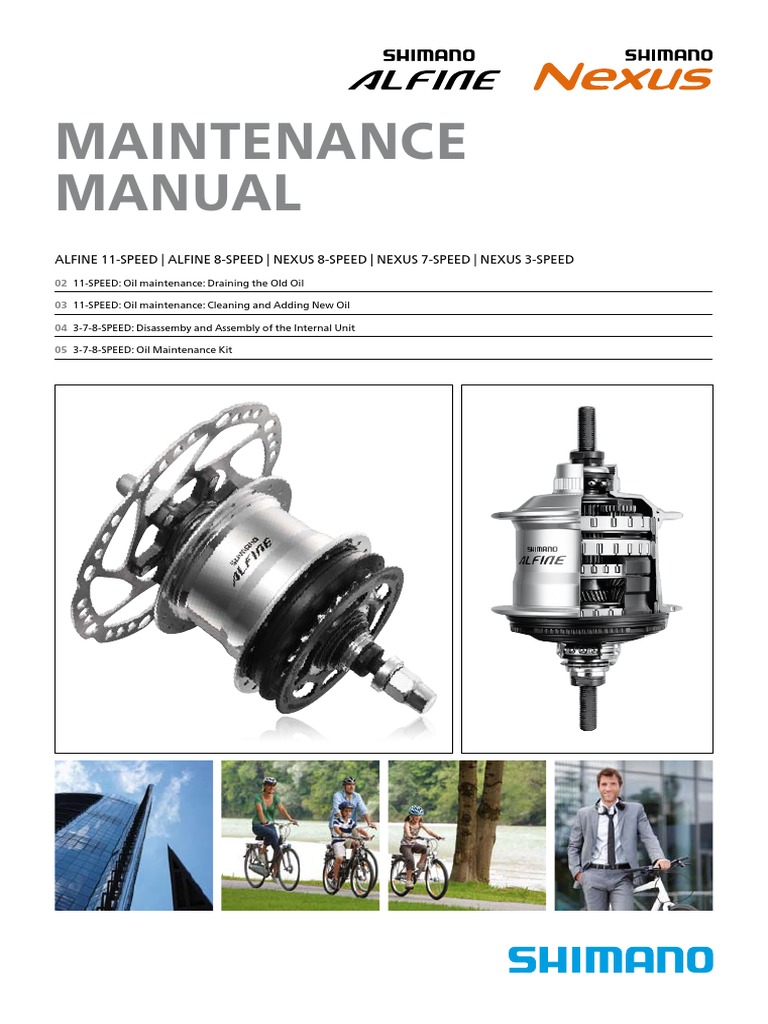 SHIMANO
ALFINE

SHIMANO
Nexus

MAINTENANCE MANUAL

ALFINE 11-SPEED | ALFINE 8-SPEED | NEXUS 8-SPEED | NEXUS 7-SPEED | NEXUS 3-SPEED

02 11-SPEED: Oil maintenance: Draining the Old Oil

03 11-SPEED: Oil maintenance: Cleaning and Adding New Oil

04 3-7-8-SPEED: Disassemby and Assembly of the Internal Unit

05 3-7-8-SPEED: Oil Maintenance Kit

SHIMANO
ALFINE

SHIMANO
ALFINE

SHIMANO