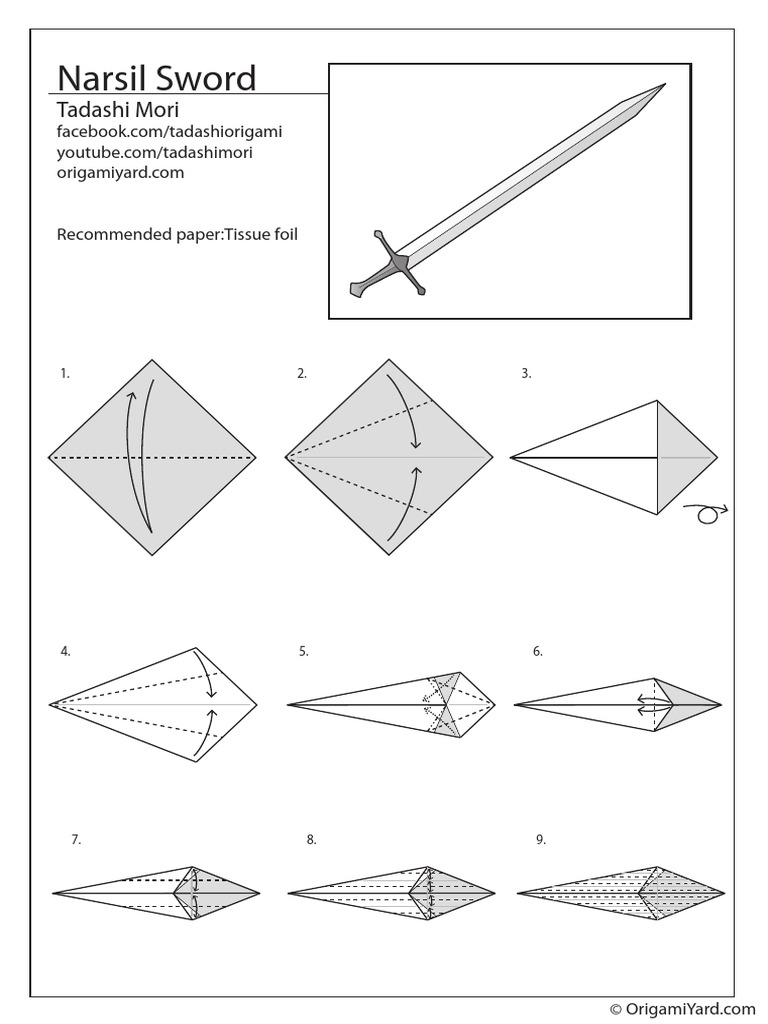 Narsil Sword
Tadashi Mori
facebook.com/tadashiorigami
youtube.com/tadashimori
origamiyard.com

Recommended paper:Tissue foil

1.

2.

3.

4.

5.

6.

7.

8.

9.

© OrigamiYard.com