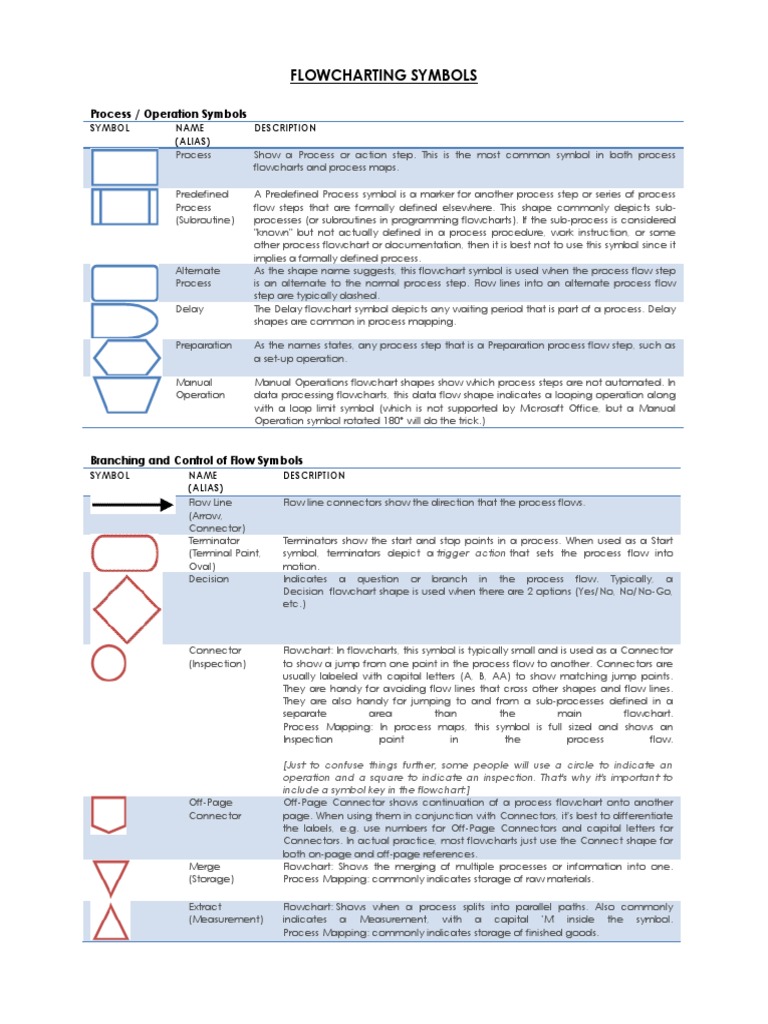 FLOWCHARTING SYMBOLS

Process / Operation Symbols

| SYMBOL | NAME (ALIAS) | DESCRIPTION |
|---|---|---|
| | Process | Show a Process or action step. This is the most common symbol in both process flowcharts and process maps. |
| | Predefined Process (Subroutine) | A Predefined Process symbol is a marker for another process step or series of process flow steps that are formally defined elsewhere. This shape commonly depicts sub-processes (or subroutines in programming flowcharts). If the sub-process is considered "known" but not actually defined in a process procedure, work instruction, or some other process flowchart or documentation, then it is best not to use this symbol since it implies a formally defined process. |
| | Alternate Process | As the shape name suggests, this flowchart symbol is used when the process flow step is an alternate to the normal process step. Flow lines into an alternate process flow step are typically dashed. |
| | Delay | The Delay flowchart symbol depicts any waiting period that is part of a process. Delay shapes are common in process mapping. |
| | Preparation | As the names states, any process step that is a Preparation process flow step, such as a set-up operation. |
| | Manual Operation | Manual Operations flowchart shapes show which process steps are not automated. In data processing flowcharts, this data flow shape indicates a looping operation along with a loop limit symbol (which is not supported by Microsoft Office, but a Manual Operation symbol rotated 180° will do the trick.) |

Branching and Control of Flow Symbols

| SYMBOL | NAME (ALIAS) | DESCRIPTION |
|---|---|---|
| | Flow Line (Arrow, Connector) | Flow line connectors show the direction that the process flows. |
| | Terminator (Terminal Point, Oval) | Terminators show the start and stop points in a process. When used as a Start symbol, terminators depict a trigger action that sets the process flow into motion. |
| | Decision | Indicates a question or branch in the process flow. Typically, a Decision flowchart shape is used when there are 2 options (Yes/No, No/No-Go, etc.) |
| | Connector (Inspection) | Flowchart: In flowcharts, this symbol is typically small and is used as a Connector to show a jump from one point in the process flow to another. Connectors are usually labeled with capital letters (A, B, AA) to show matching jump points. They are handy for avoiding flow lines that cross other shapes and flow lines. They are also handy for jumping to and from a sub-processes defined in a separate area than the main flowchart. Process Mapping: In process maps, this symbol is full sized and shows an Inspection point in the process flow. [Just to confuse things further, some people will use a circle to indicate an operation and a square to indicate an inspection. That's why it's important to include a symbol key in the flowchart.] |
| | Off-Page Connector | Off-Page Connector shows continuation of a process flowchart onto another page. When using them in conjunction with Connectors, it's best to differentiate the labels, e.g. use numbers for Off-Page Connectors and capital letters for Connectors. In actual practice, most flowcharts just use the Connect shape for both on-page and off-page references. |
| | Merge (Storage) | Flowchart: Shows the merging of multiple processes or information into one. Process Mapping: commonly indicates storage of raw materials. |
| | Extract (Measurement) | Flowchart: Shows when a process splits into parallel paths. Also commonly indicates a Measurement, with a capital 'M inside the symbol. Process Mapping: commonly indicates storage of finished goods. |