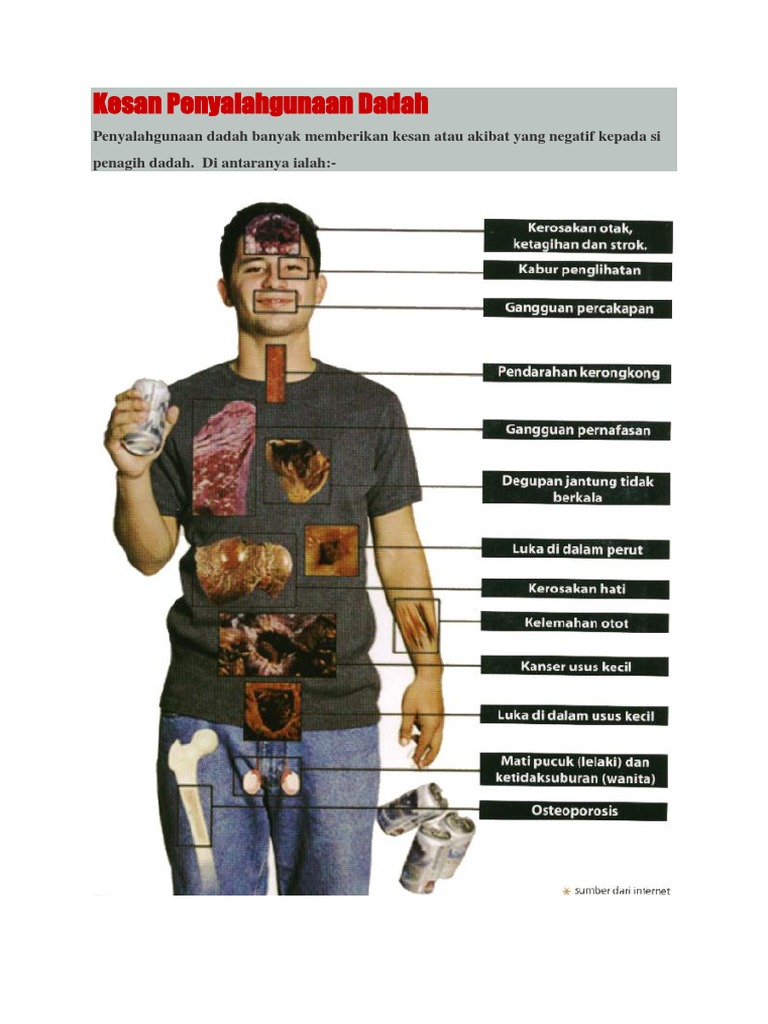 Kesan Penyalahgunaan Dadah

Penyalahgunaan dadah banyak memberikan kesan atau akibat yang negatif kepada si penagih dadah. Di antaranya ialah:-

Kerosakan otak, ketagihan dan strok.

Kabur penglihatan

Gangguan percakapan

Pendarahan kerongkong

Gangguan pernafasan

Degupan jantung tidak berkala

Luka di dalam perut

Kerosakan hati

Kelemahan otot

Kanser usus kecil

Luka di dalam usus kecil

Mati pucuk (lelaki) dan ketidaksuburan (wanita)

Osteoporosis

sumber dari internet