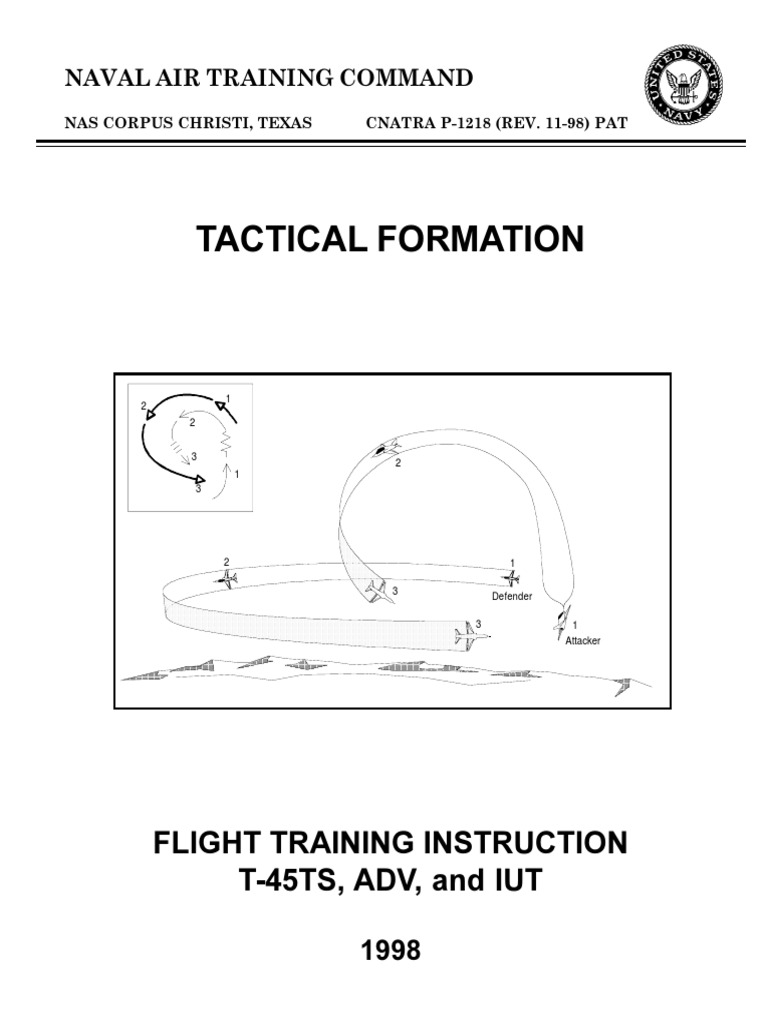 NAVAL AIR TRAINING COMMAND

UNITED STATES NAVY

NAS CORPUS CHRISTI, TEXAS CNATRA P-1218 (REV. 11-98) PAT

TACTICAL FORMATION

2
1
2
3
1
3

2
2
1
Defender
3
3
1
Attacker

FLIGHT TRAINING INSTRUCTION
T-45TS, ADV, and IUT

1998