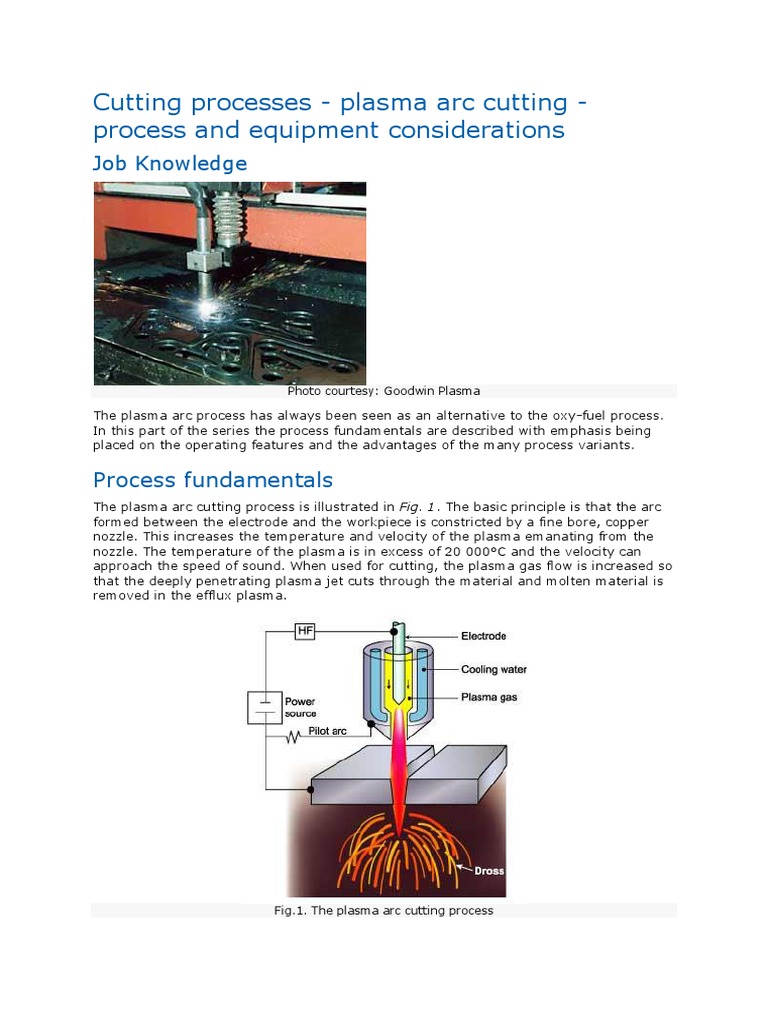 Cutting processes - plasma arc cutting - process and equipment considerations

Job Knowledge

Photo courtesy: Goodwin Plasma

The plasma arc process has always been seen as an alternative to the oxy-fuel process. In this part of the series the process fundamentals are described with emphasis being placed on the operating features and the advantages of the many process variants.

Process fundamentals

The plasma arc cutting process is illustrated in Fig. 1. The basic principle is that the arc formed between the electrode and the workpiece is constricted by a fine bore, copper nozzle. This increases the temperature and velocity of the plasma emanating from the nozzle. The temperature of the plasma is in excess of 20 000°C and the velocity can approach the speed of sound. When used for cutting, the plasma gas flow is increased so that the deeply penetrating plasma jet cuts through the material and molten material is removed in the efflux plasma.

HF
Electrode
Cooling water
Plasma gas
Power source
Pilot arc
Dross

Fig.1. The plasma arc cutting process