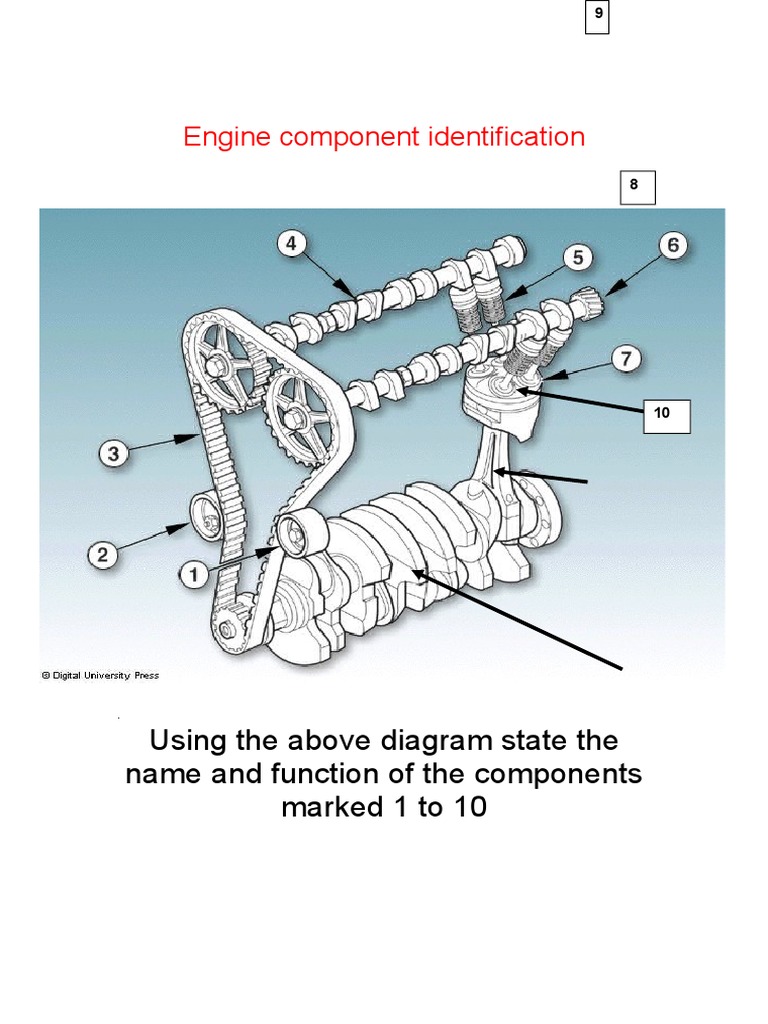 9

Engine component identification

8

4

5

6

7

10

3

2

1

© Digital University Press

Using the above diagram state the name and function of the components marked 1 to 10